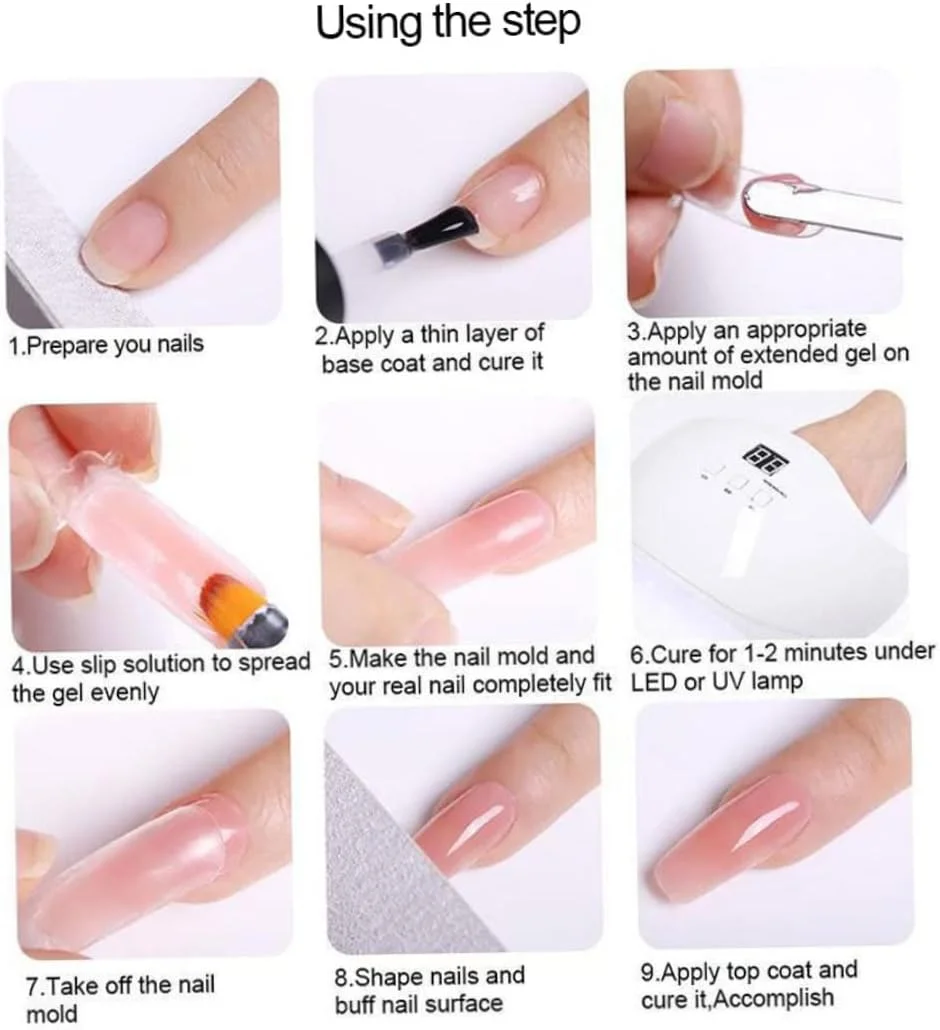 Using the step

1.Prepare you nails

2.Apply a thin layer of base coat and cure it

3.Apply an appropriate amount of extended gel on the nail mold

4.Use slip solution to spread the gel evenly

5.Make the nail mold and your real nail completely fit

6.Cure for 1-2 minutes under LED or UV lamp

7.Take off the nail mold

8.Shape nails and buff nail surface

9.Apply top coat and cure it,Accomplish