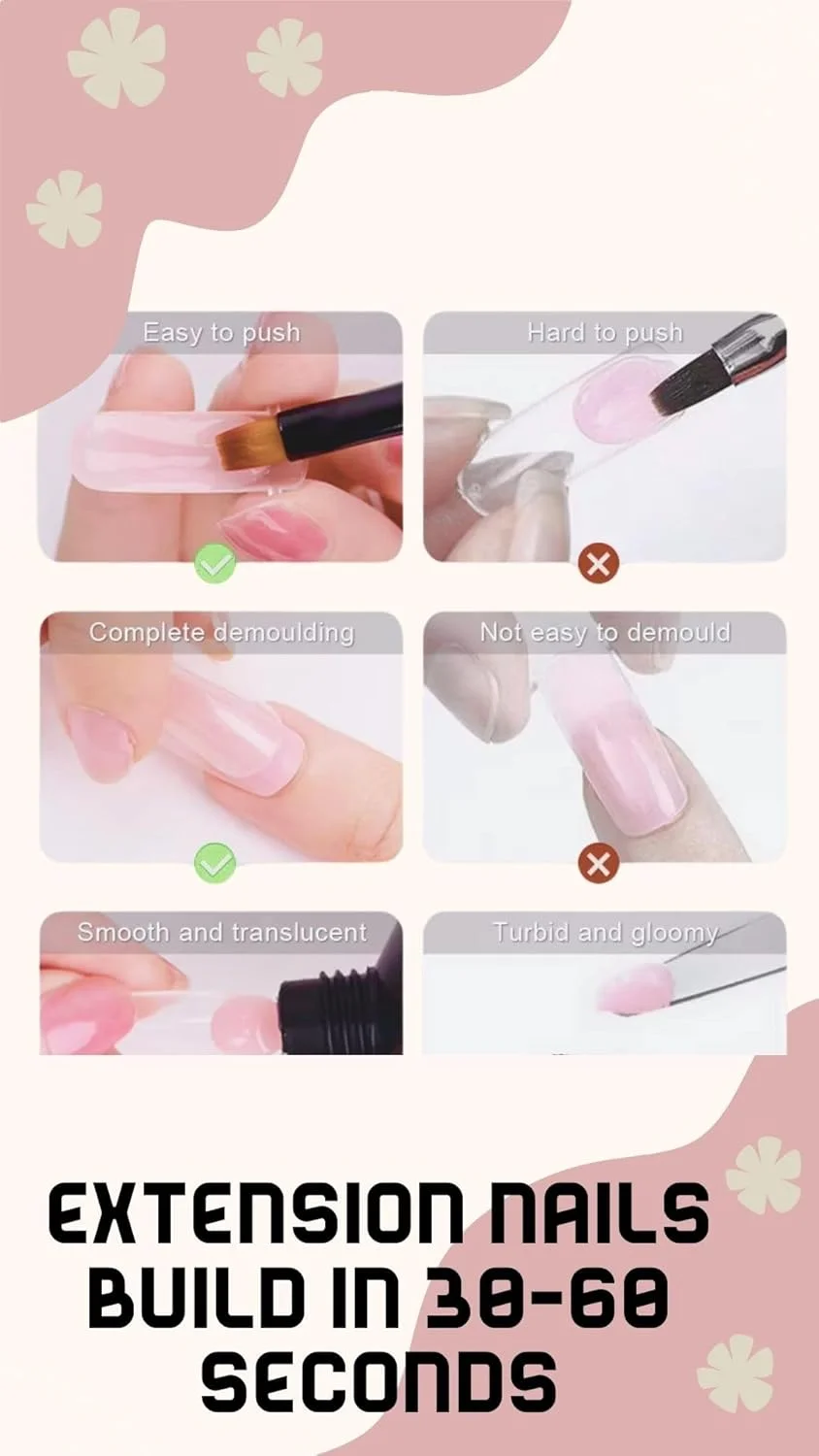 Easy to push

Hard to push

Complete demoulding

Not easy to demould

Smooth and translucent

Turbid and gloomy

EXTENSION NAILS BUILD IN 30-60 SECONDS