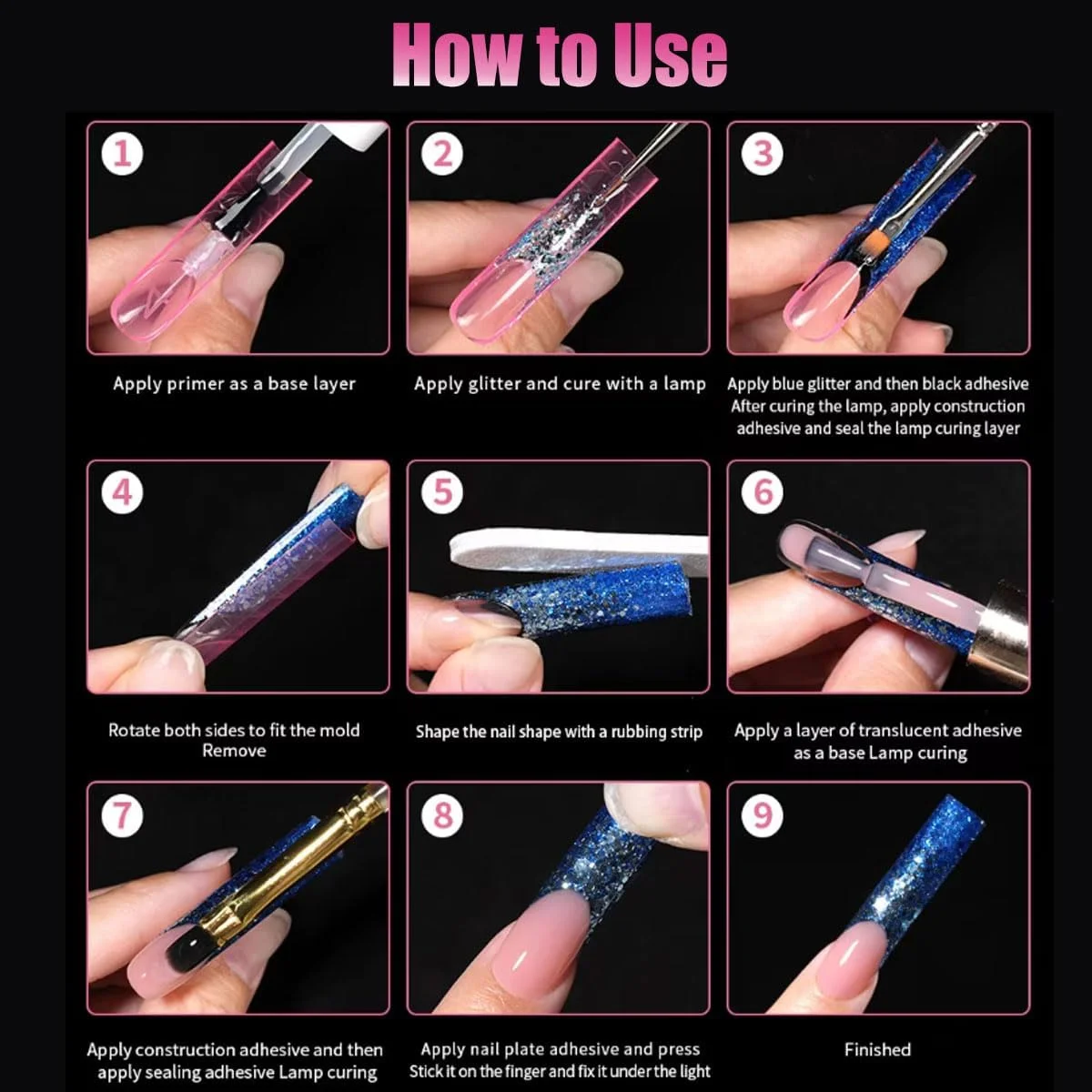 How to Use

1
Apply primer as a base layer

2
Apply glitter and cure with a lamp

3
Apply blue glitter and then black adhesive After curing the lamp, apply construction adhesive and seal the lamp curing layer

4
Rotate both sides to fit the mold Remove

5
Shape the nail shape with a rubbing strip

6
Apply a layer of translucent adhesive as a base Lamp curing

7
Apply construction adhesive and then apply sealing adhesive Lamp curing

8
Apply nail plate adhesive and press Stick it on the finger and fix it under the light

9
Finished