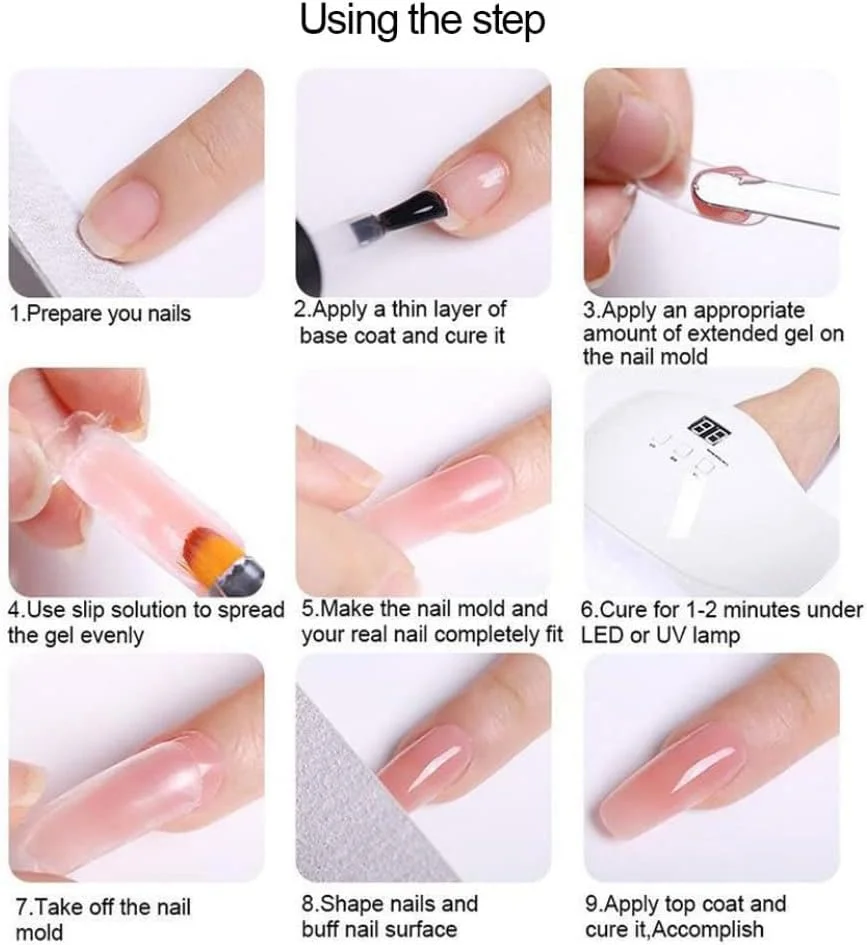 Using the step

1.Prepare you nails

2.Apply a thin layer of base coat and cure it

3.Apply an appropriate amount of extended gel on the nail mold

4.Use slip solution to spread the gel evenly

5.Make the nail mold and your real nail completely fit

6.Cure for 1-2 minutes under LED or UV lamp

7.Take off the nail mold

8.Shape nails and buff nail surface

9.Apply top coat and cure it,Accomplish