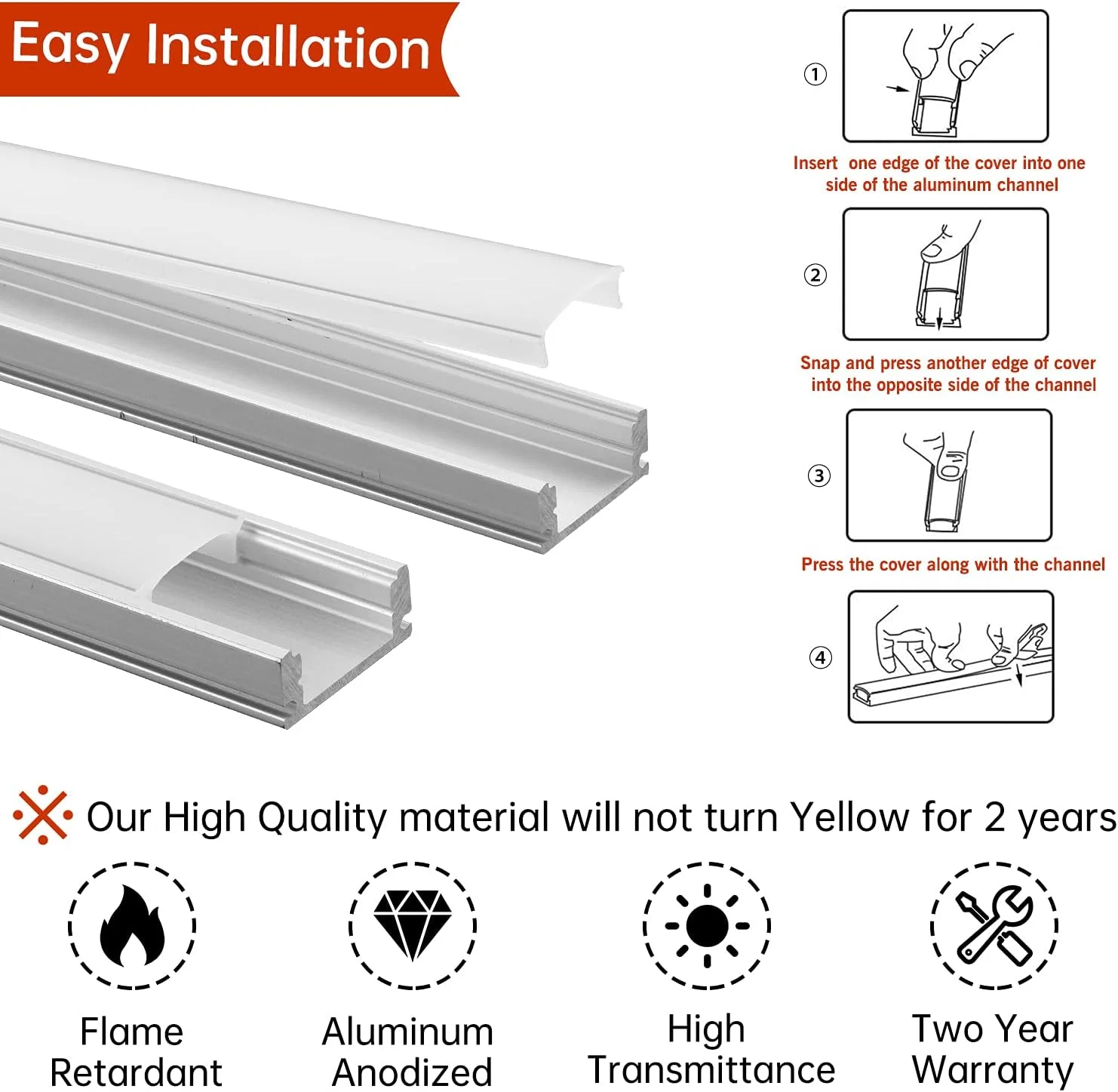 Easy Installation

①

Insert one edge of the cover into one side of the aluminum channel

②

Snap and press another edge of cover into the opposite side of the channel

③

Press the cover along with the channel

④

Our High Quality material will not turn Yellow for 2 years

Flame Retardant

Aluminum Anodized

High Transmittance

Two Year Warranty