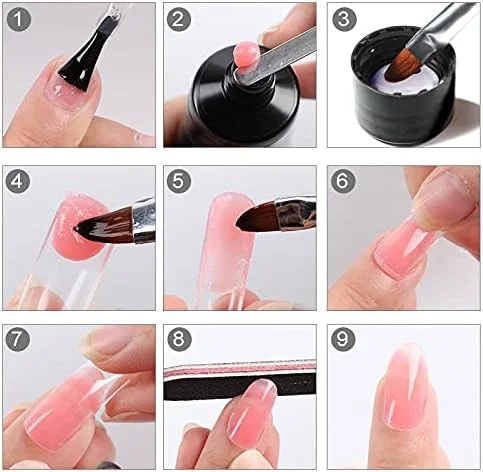 1
2
3
4
5
6
7
8
9