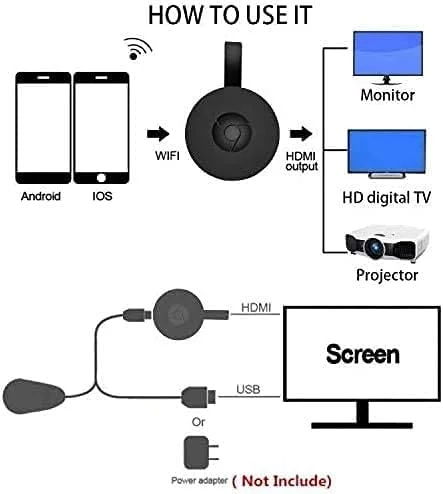 HOW TO USE IT

Android IOS

WIFI

HDMI output

Monitor

HD digital TV

Projector

HDMI

Screen

USB

Or

Power adapter ( Not Include)