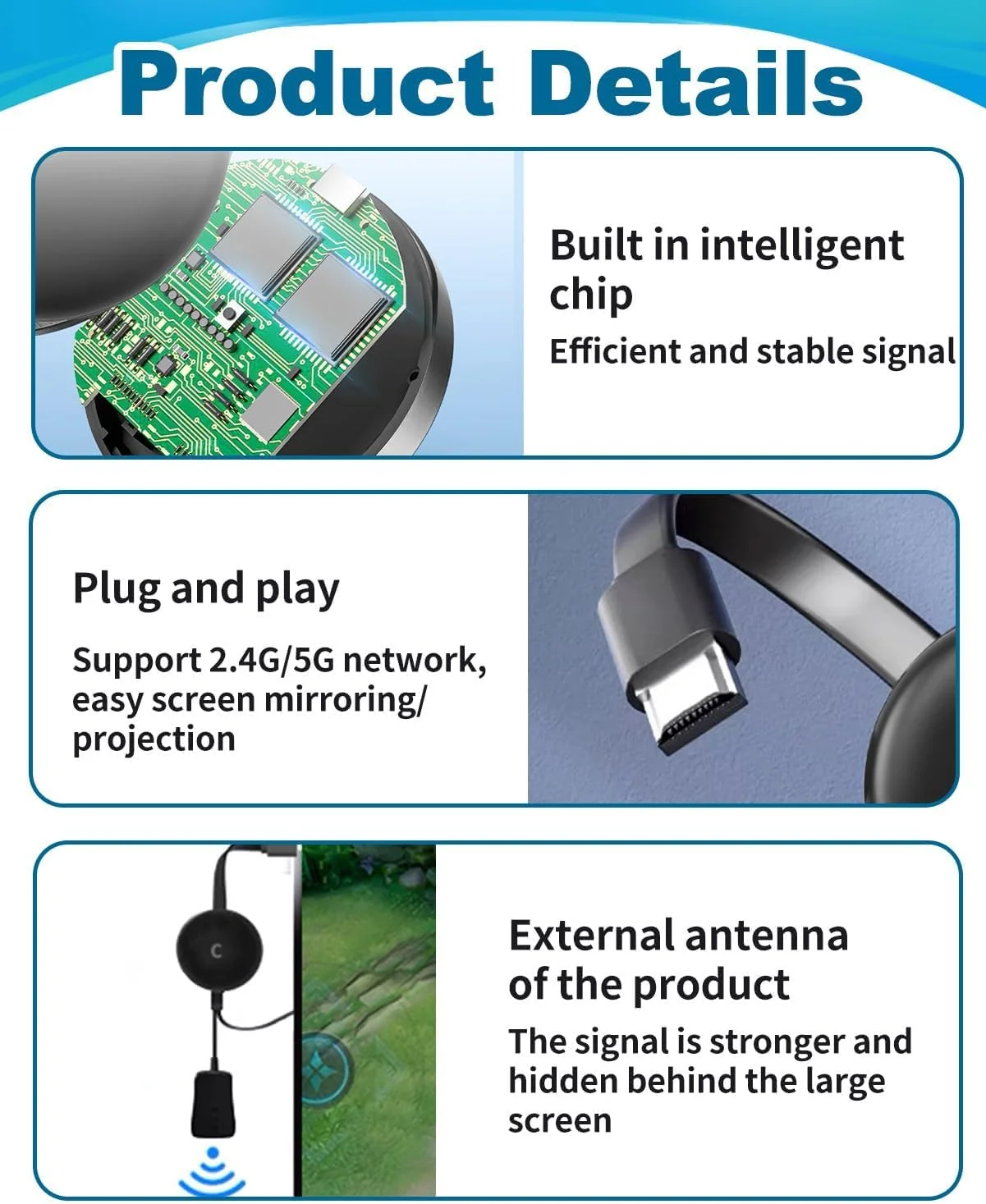 Product Details

Built in intelligent chip

Efficient and stable signal

Plug and play

Support 2.4G/5G network, easy screen mirroring/ projection

C

External antenna of the product

The signal is stronger and hidden behind the large screen