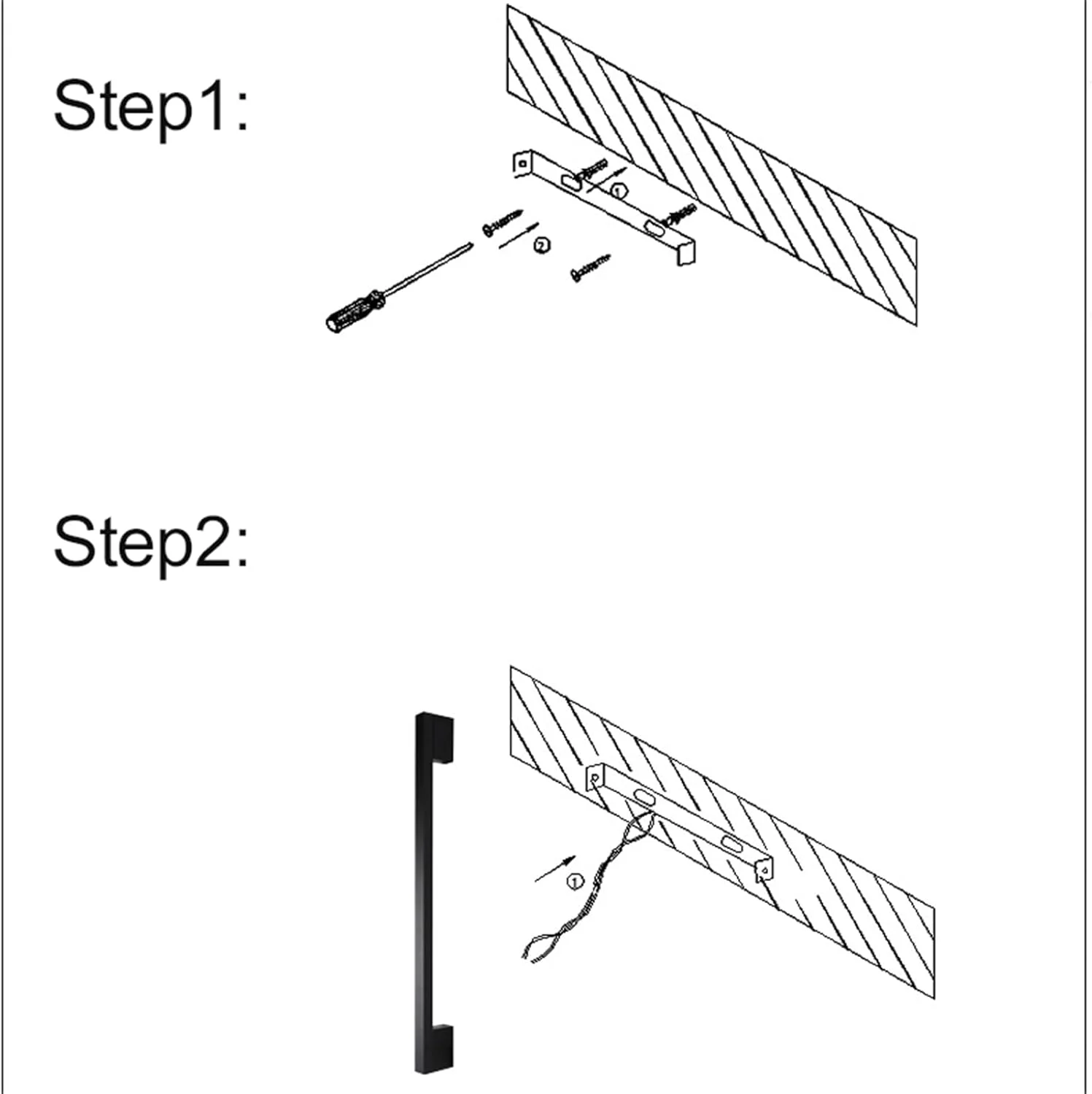 Step1:

①

②

Step2:

①