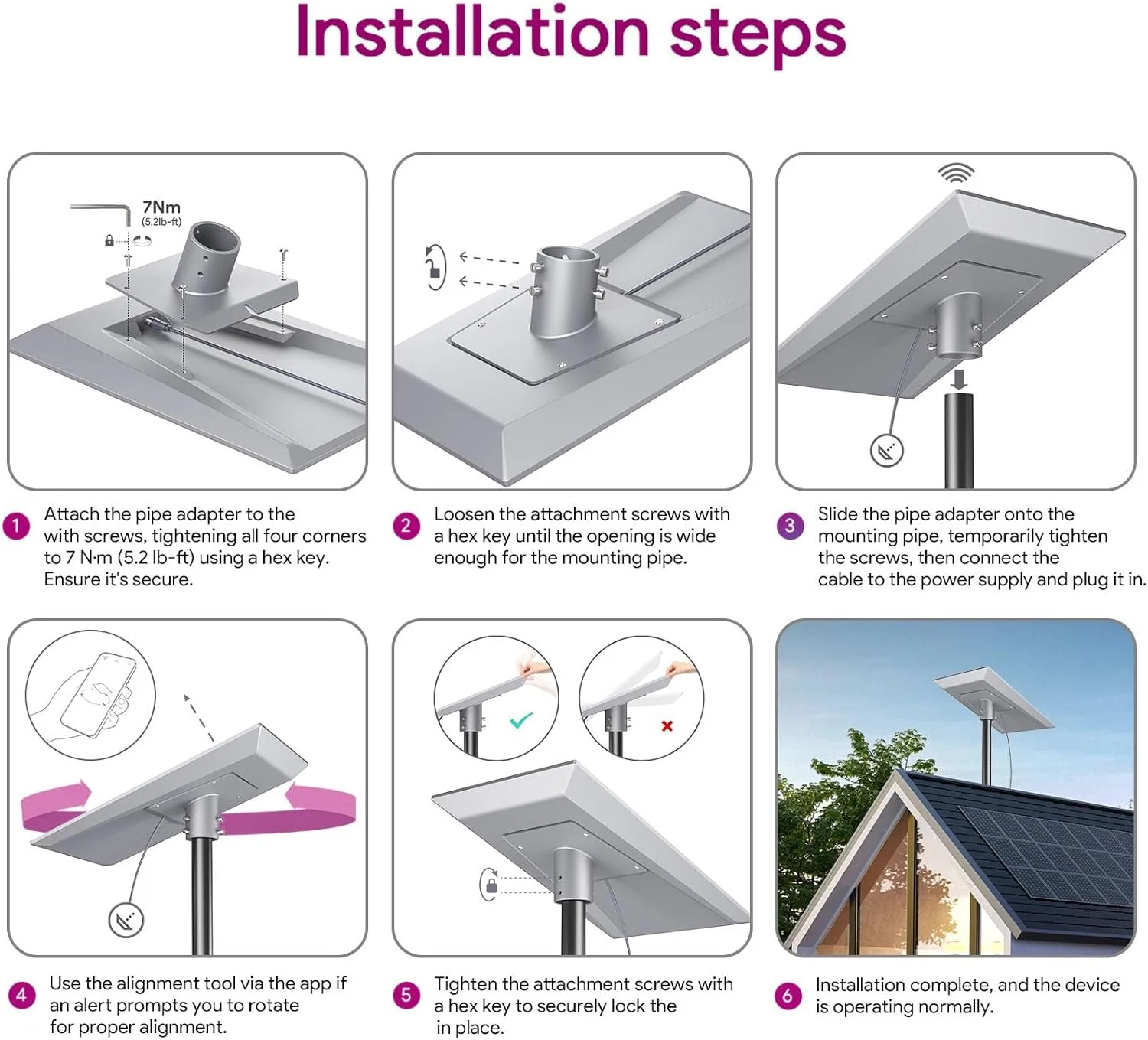 Installation steps

7Nm
(5.2lb-ft)

1 Attach the pipe adapter to the with screws, tightening all four corners to 7 N·m (5.2 lb-ft) using a hex key. Ensure it's secure.

2 Loosen the attachment screws with a hex key until the opening is wide enough for the mounting pipe.

3 Slide the pipe adapter onto the mounting pipe, temporarily tighten the screws, then connect the cable to the power supply and plug it in.

4 Use the alignment tool via the app if an alert prompts you to rotate for proper alignment.

5 Tighten the attachment screws with a hex key to securely lock the in place.

6 Installation complete, and the device is operating normally.