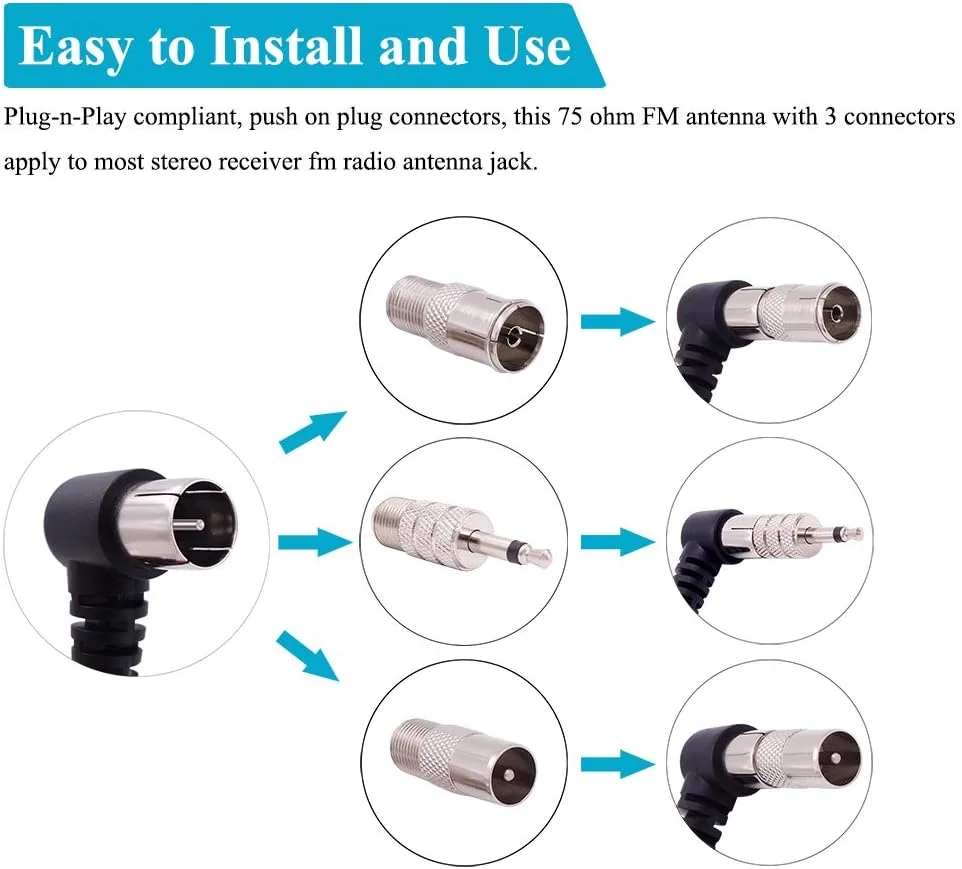 Easy to Install and Use

Plug-n-Play compliant, push on plug connectors, this 75 ohm FM antenna with 3 connectors apply to most stereo receiver fm radio antenna jack.