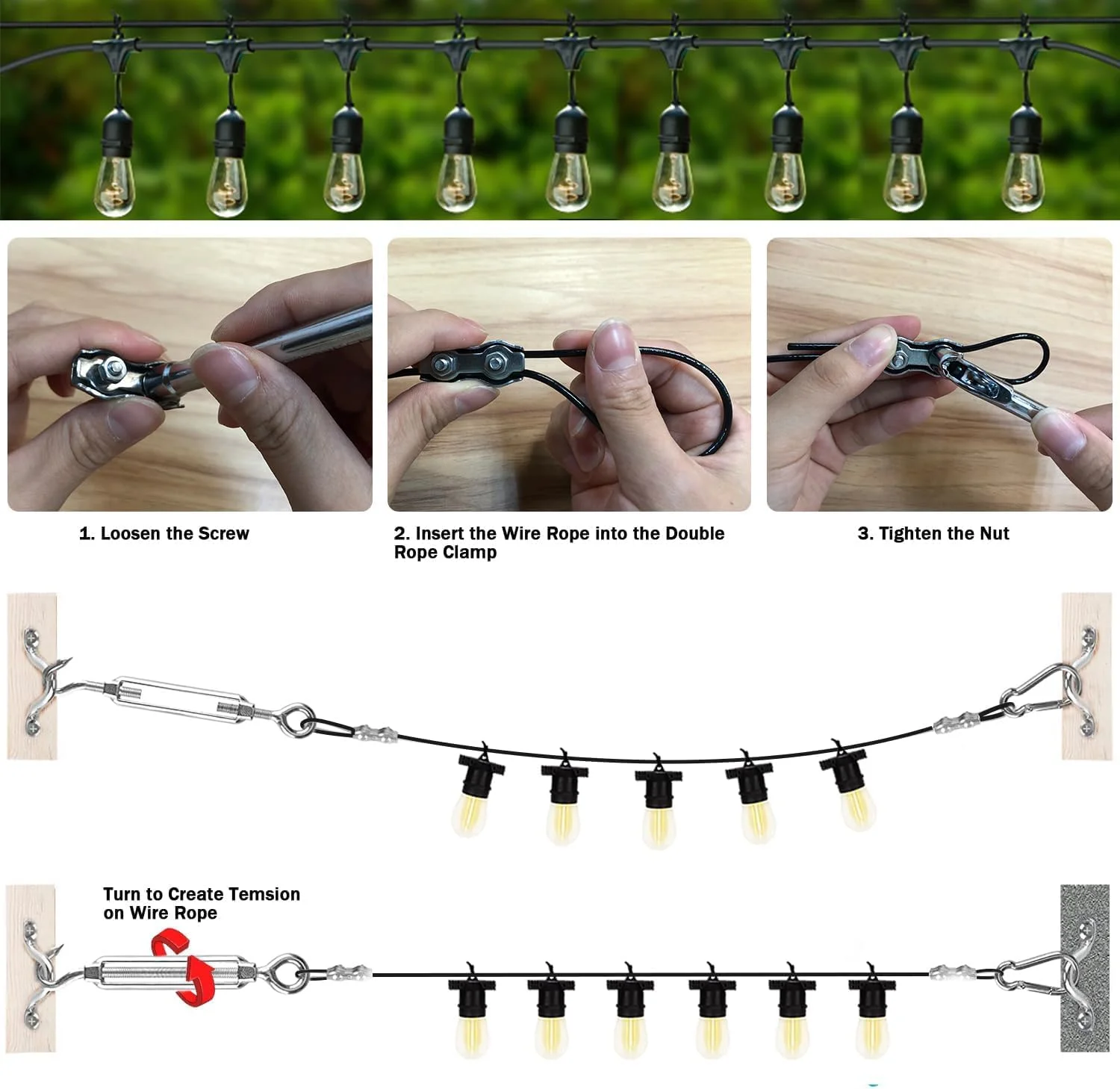 1. Loosen the Screw

2. Insert the Wire Rope into the Double Rope Clamp

3. Tighten the Nut

Turn to Create Temsion on Wire Rope