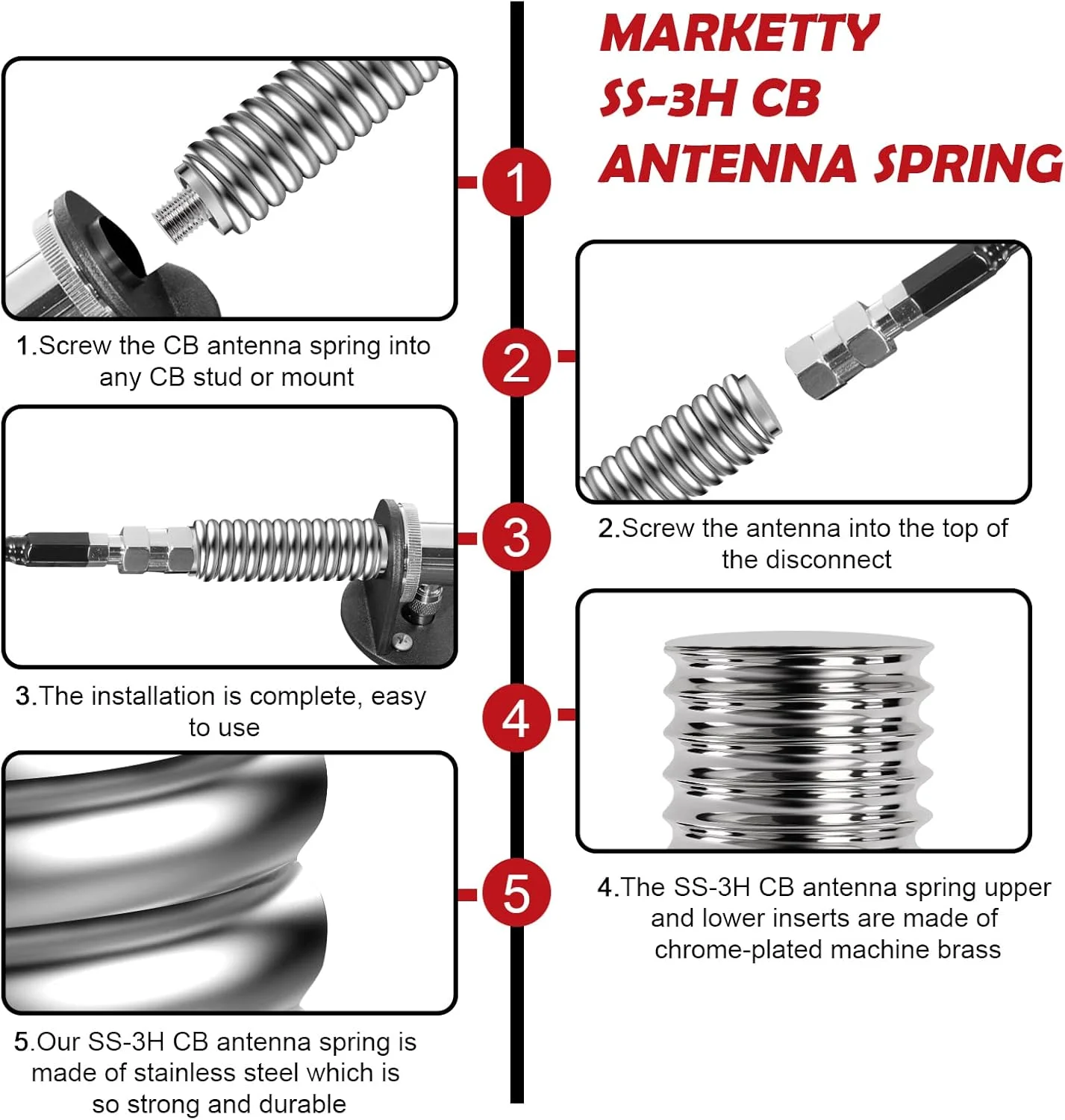 MARKETTY
SS-3H CB
ANTENNA SPRING

1

1.Screw the CB antenna spring into any CB stud or mount

2

2.Screw the antenna into the top of the disconnect

3

3.The installation is complete, easy to use

4

4.The SS-3H CB antenna spring upper and lower inserts are made of chrome-plated machine brass

5

5.Our SS-3H CB antenna spring is made of stainless steel which is so strong and durable