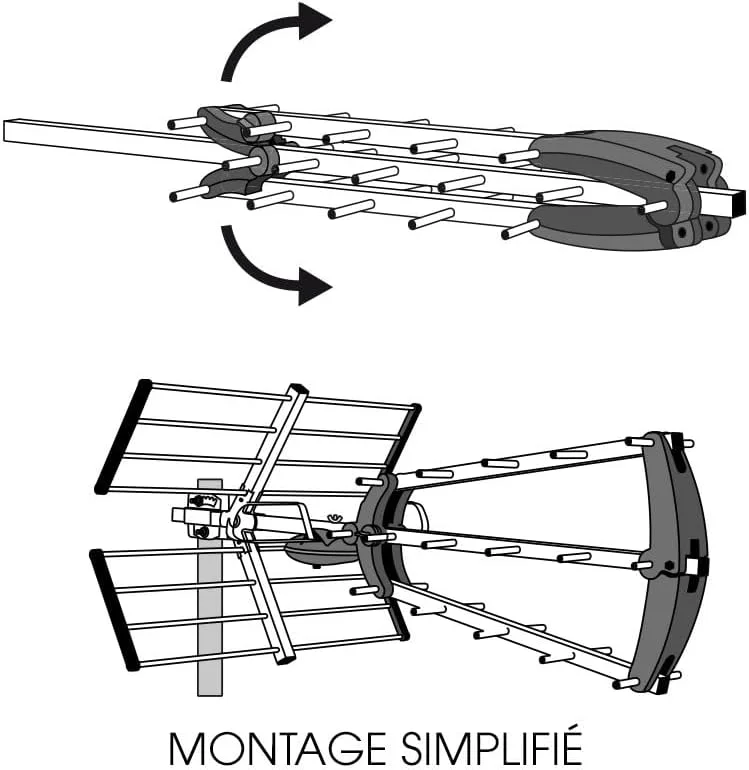 MONTAGE SIMPLIFIÉ