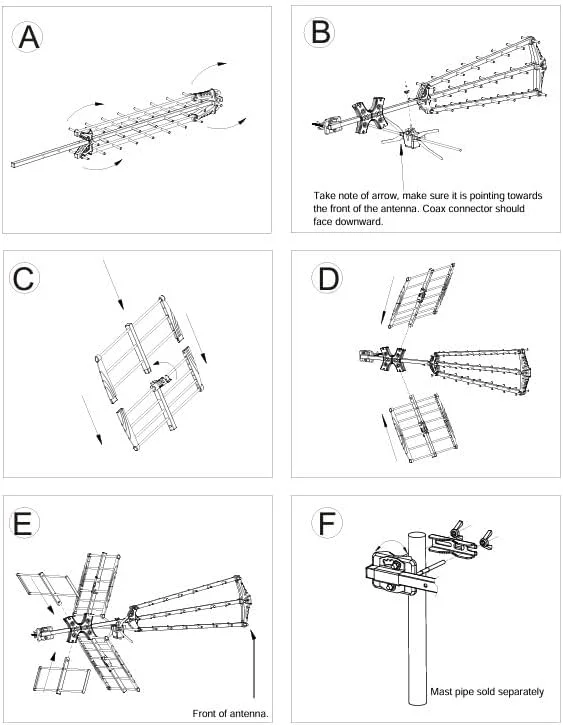 A

B

Take note of arrow, make sure it is pointing towards the front of the antenna. Coax connector should face downward.

C

D

E

Front of antenna.

F

Mast pipe sold separately