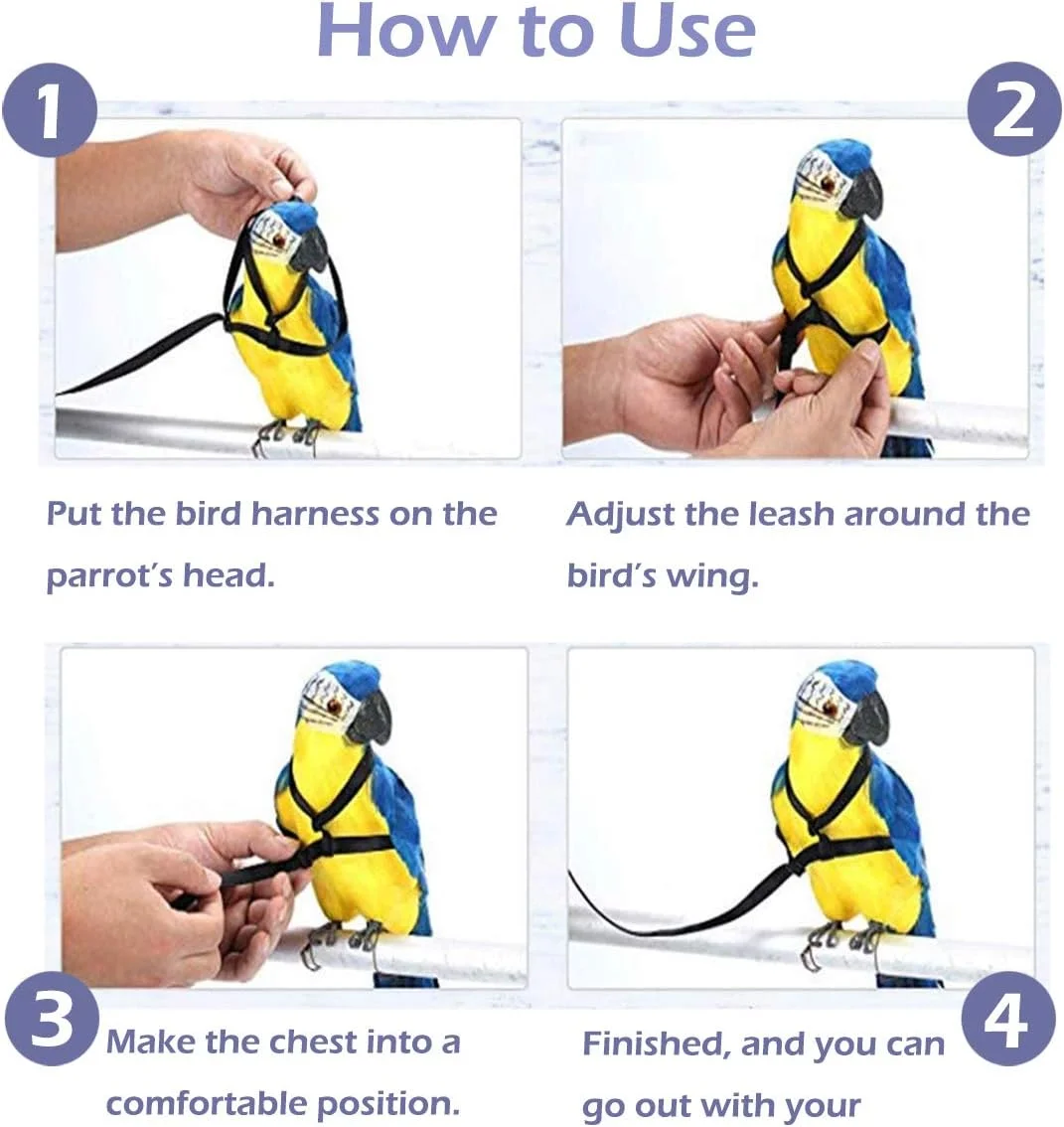 How to Use

1

2

Put the bird harness on the parrot's head.

Adjust the leash around the bird's wing.

3

Make the chest into a comfortable position.

4

Finished, and you can go out with your