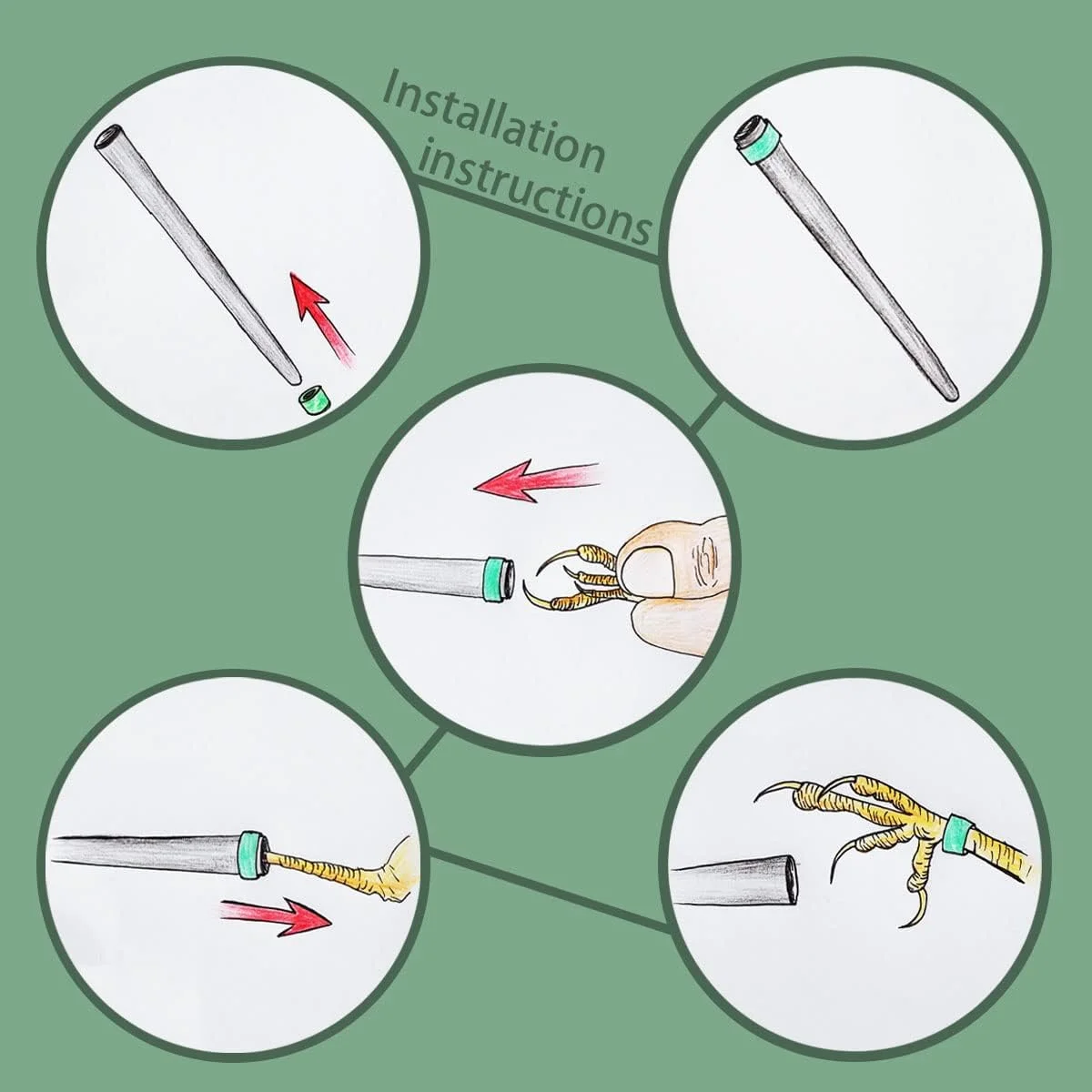 Installation instructions