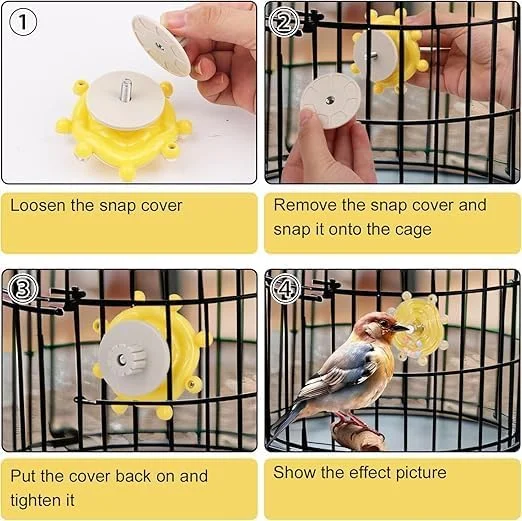 ①

Loosen the snap cover

②

Remove the snap cover and snap it onto the cage

③

Put the cover back on and tighten it

④

Show the effect picture