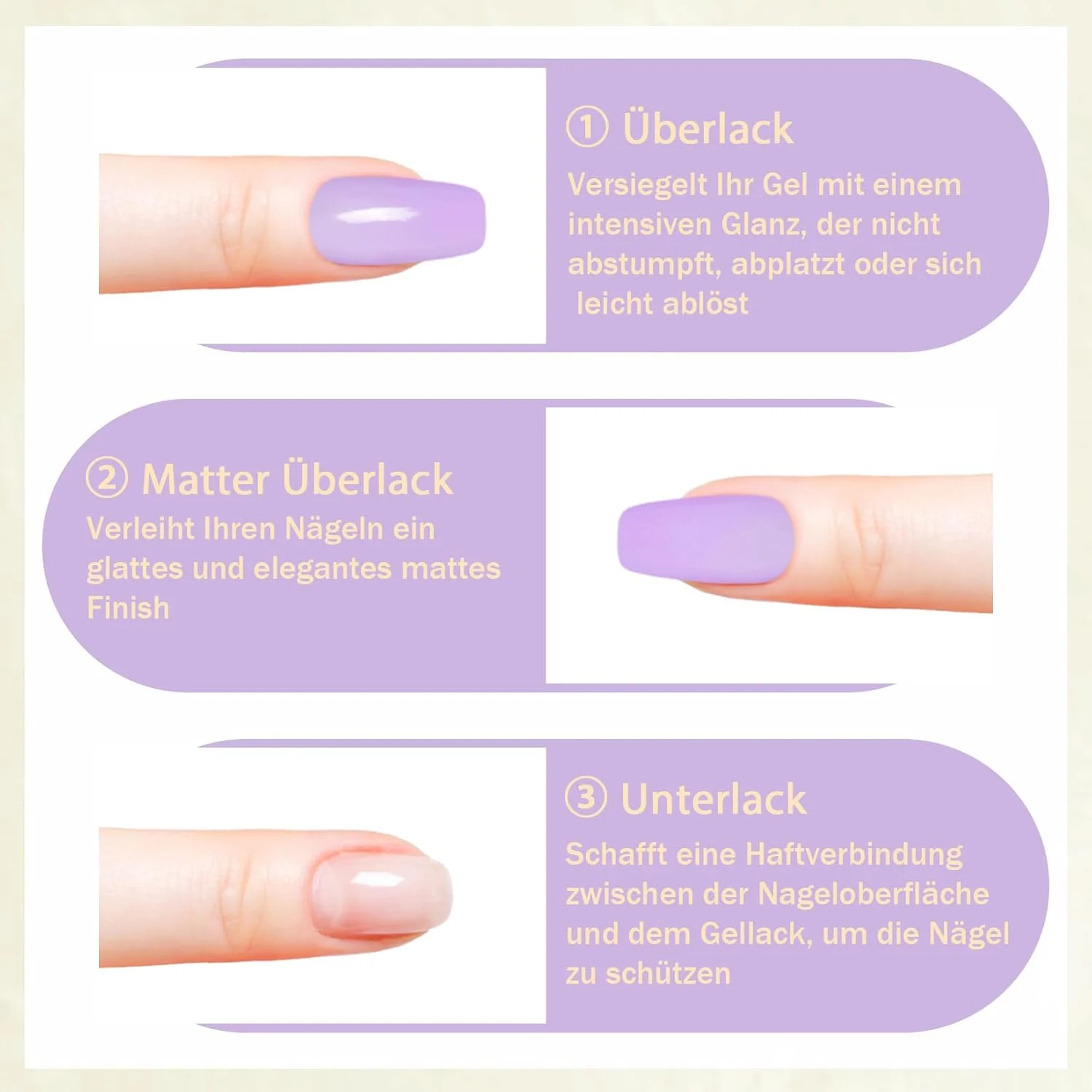 ① Überlack

Versiegelt Ihr Gel mit einem intensiven Glanz, der nicht abstumpft, abplatzt oder sich leicht ablöst

② Matter Überlack

Verleiht Ihren Nägeln ein glattes und elegantes mattes Finish

③ Unterlack

Schafft eine Haftverbindung zwischen der Nageloberfläche und dem Gellack, um die Nägel zu schützen