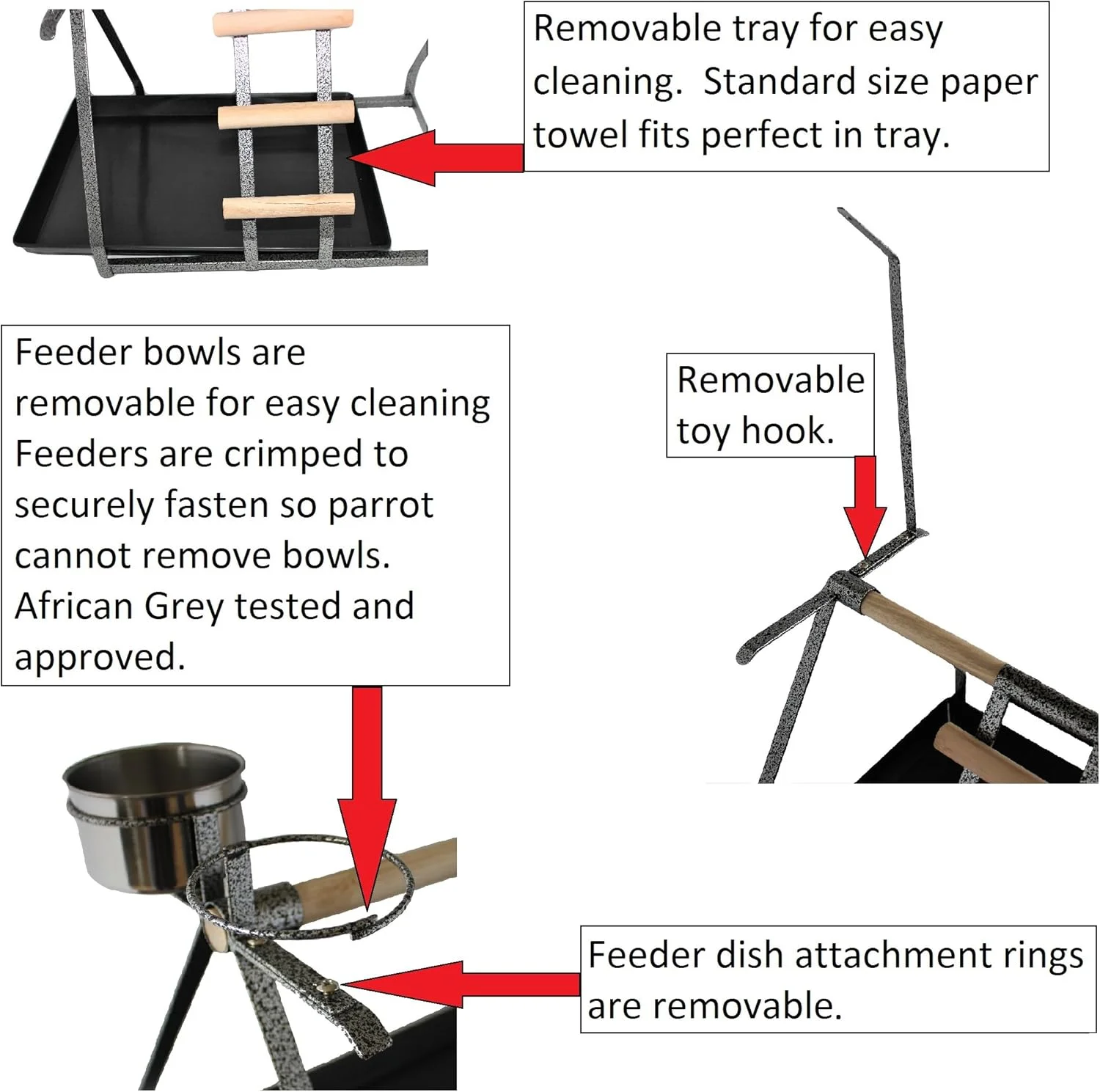 Removable tray for easy cleaning.  Standard size paper towel fits perfect in tray.

Feeder bowls are removable for easy cleaning Feeders are crimped to securely fasten so parrot cannot remove bowls. African Grey tested and approved.

Removable toy hook.

Feeder dish attachment rings are removable.