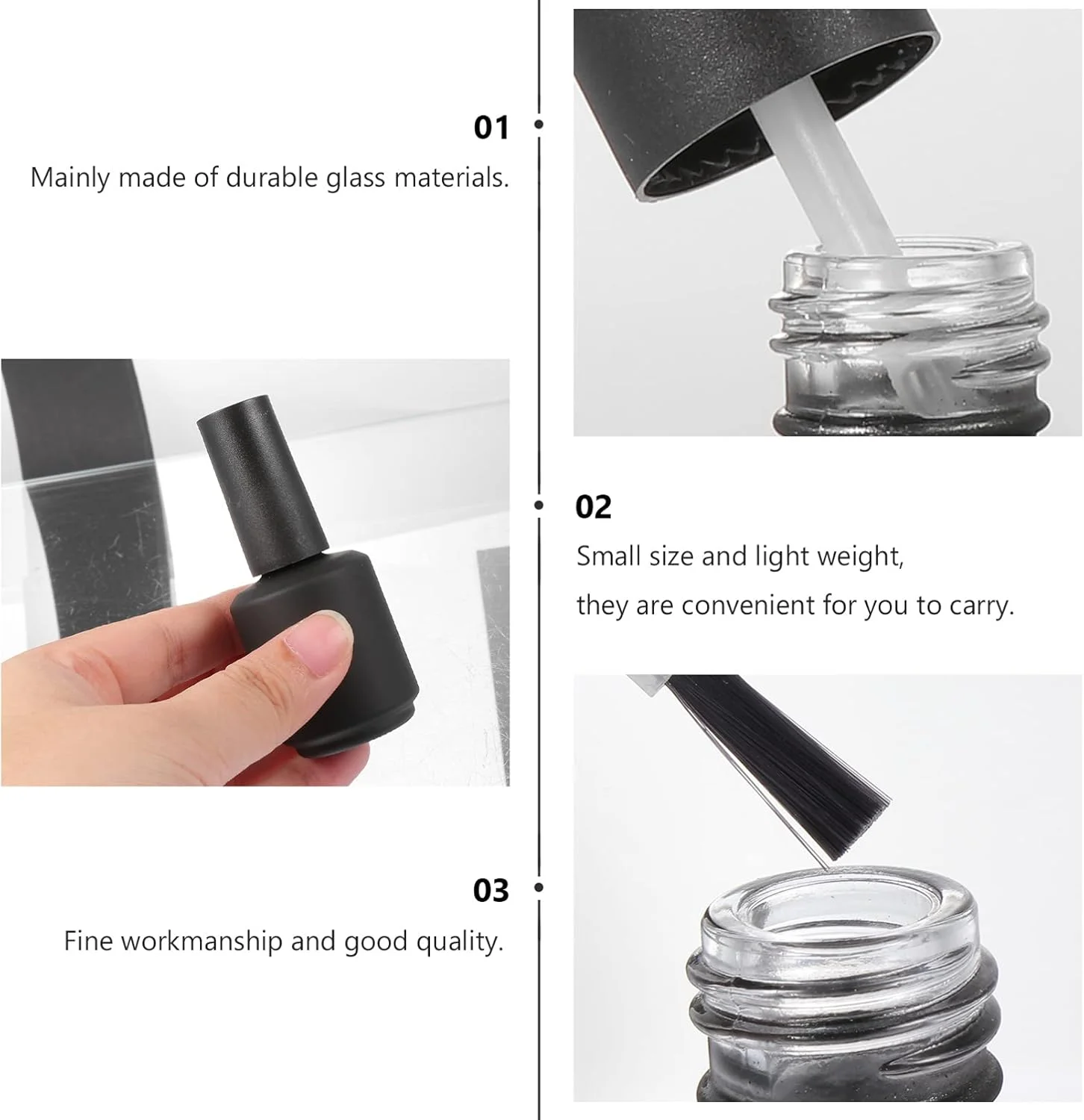 01

Mainly made of durable glass materials.

02

Small size and light weight, they are convenient for you to carry.

03

Fine workmanship and good quality.