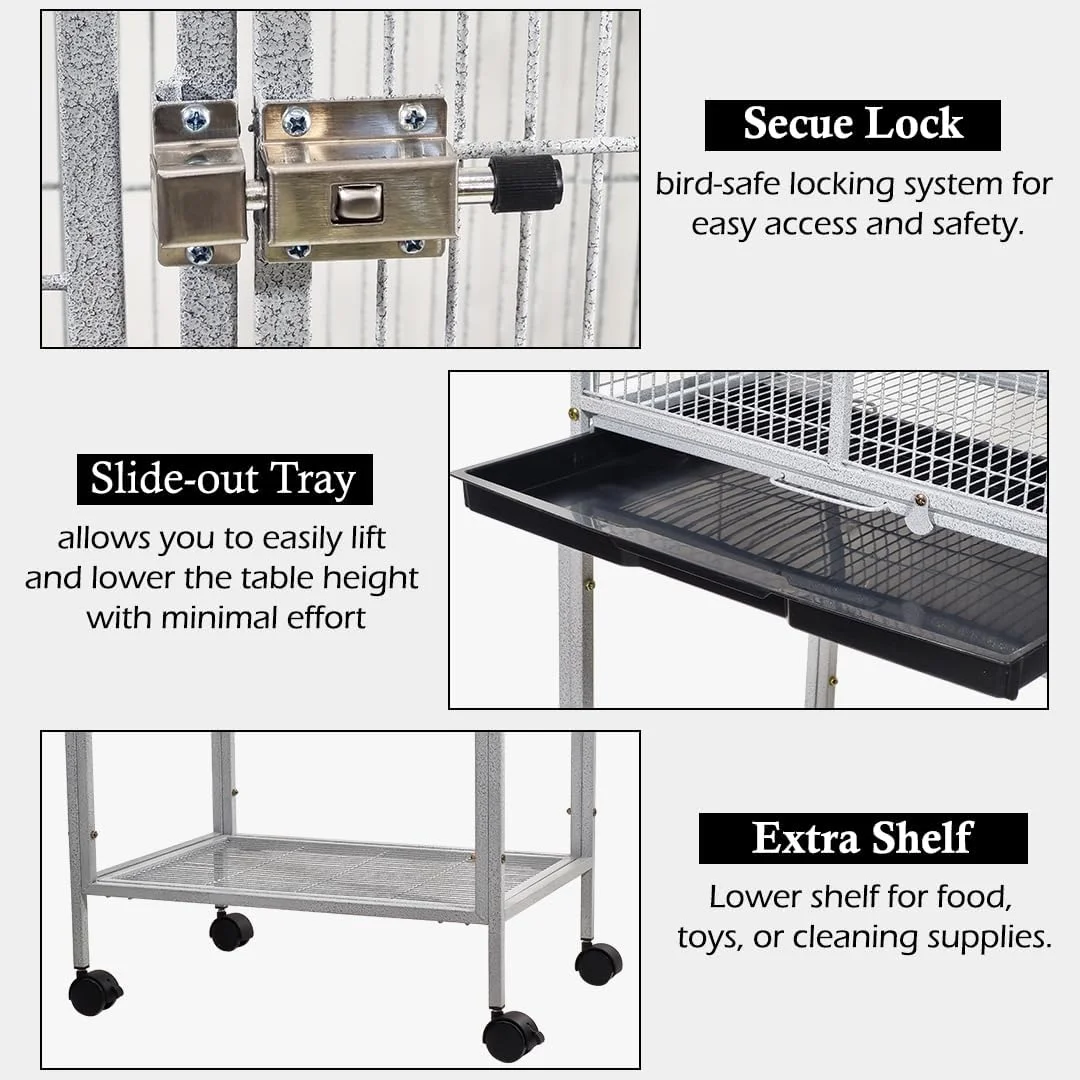 Secue Lock

bird-safe locking system for easy access and safety.

Slide-out Tray

allows you to easily lift and lower the table height with minimal effort

Extra Shelf

Lower shelf for food, toys, or cleaning supplies.