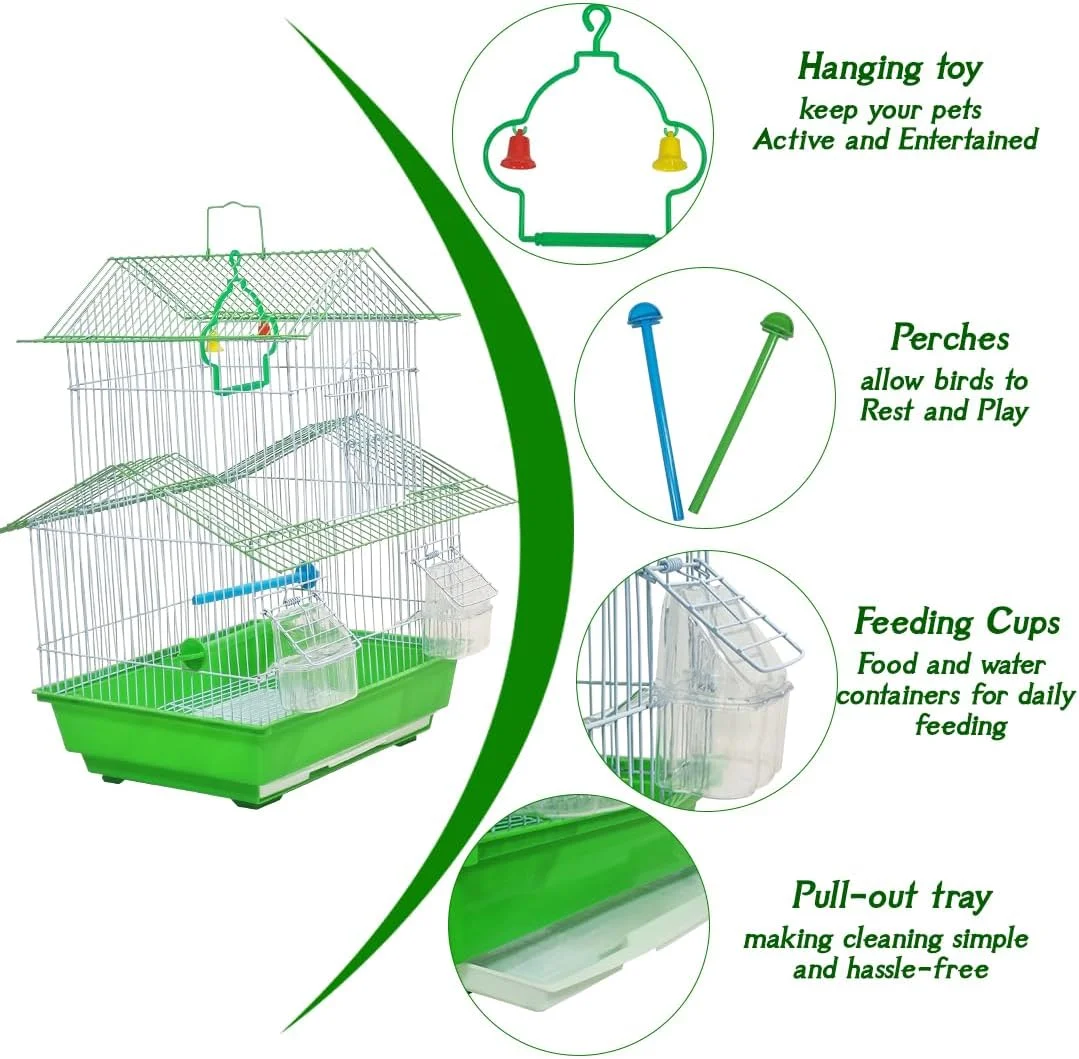 Hanging toy
keep your pets
Active and Entertained

Perches
allow birds to
Rest and Play

Feeding Cups
Food and water
containers for daily
feeding

Pull-out tray
making cleaning simple
and hassle-free