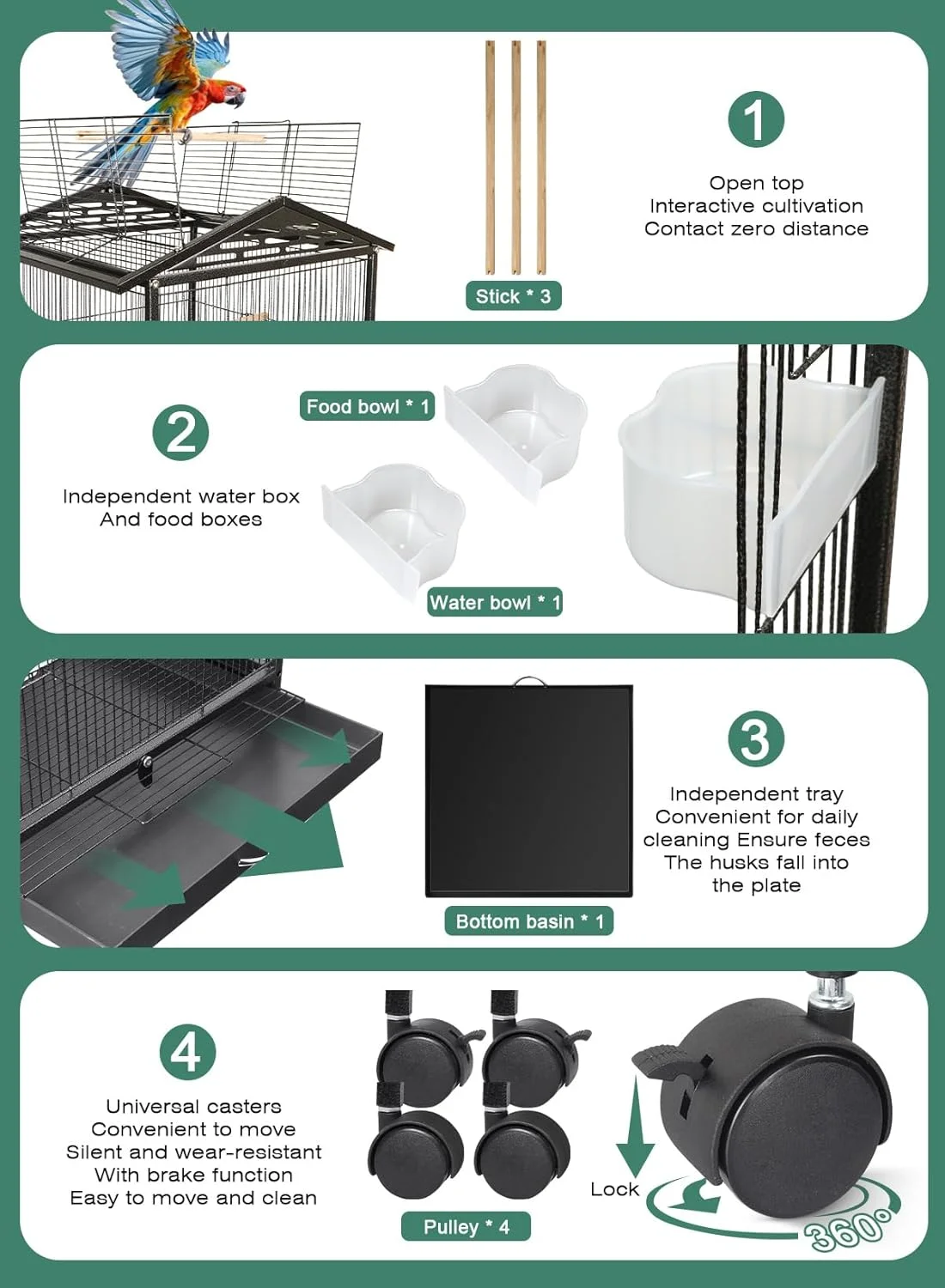 Stick * 3

1

Open top
Interactive cultivation
Contact zero distance

2

Independent water box
And food boxes

Food bowl * 1

Water bowl * 1

Bottom basin * 1

3

Independent tray
Convenient for daily cleaning Ensure feces
The husks fall into the plate

4

Universal casters
Convenient to move
Silent and wear-resistant
With brake function
Easy to move and clean

Pulley * 4

Lock

360°