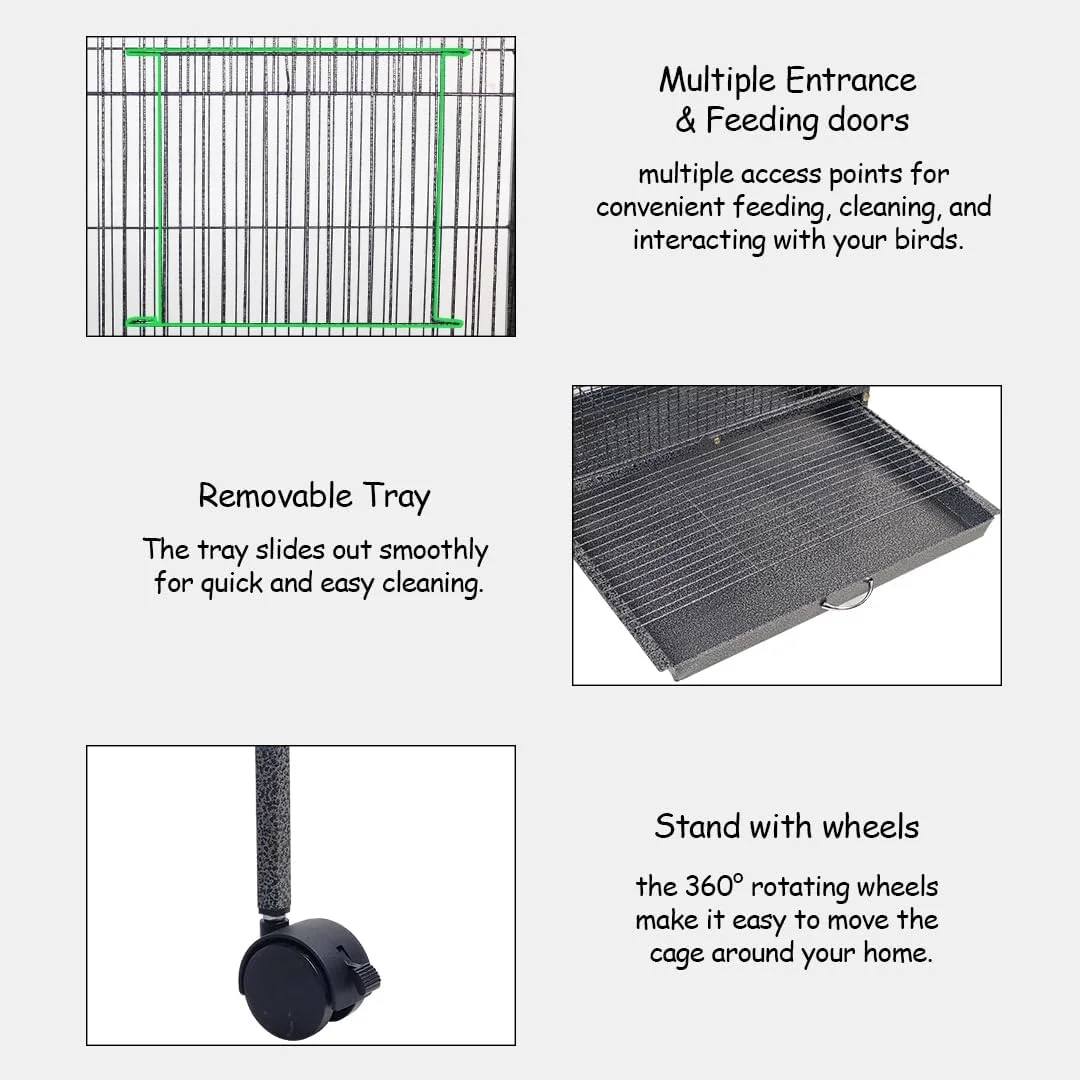 Multiple Entrance & Feeding doors

multiple access points for convenient feeding, cleaning, and interacting with your birds.

Removable Tray

The tray slides out smoothly for quick and easy cleaning.

Stand with wheels

the 360° rotating wheels make it easy to move the cage around your home.