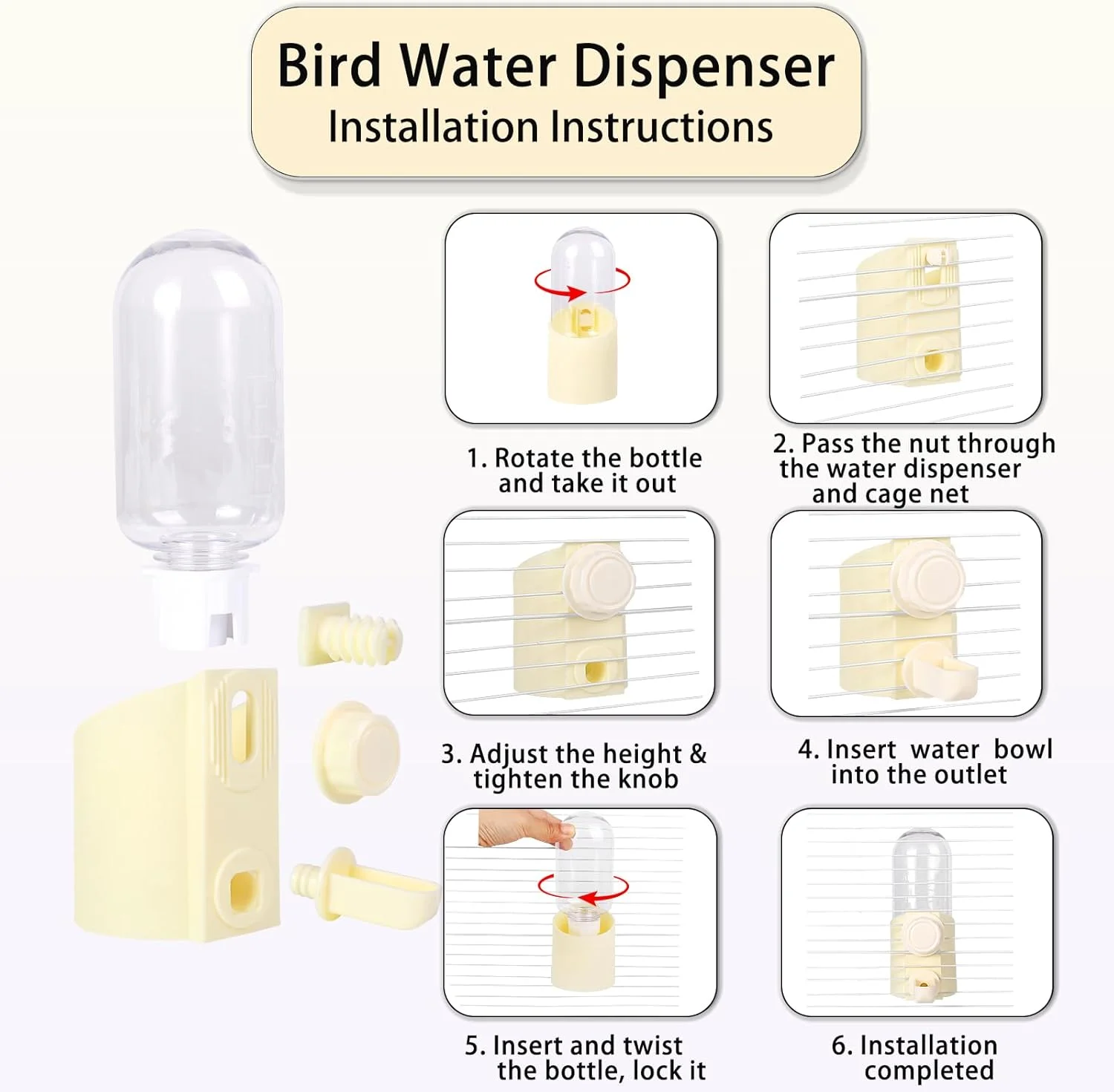 Bird Water Dispenser
Installation Instructions

1. Rotate the bottle and take it out

2. Pass the nut through the water dispenser and cage net

3. Adjust the height & tighten the knob

4. Insert water bowl into the outlet

5. Insert and twist the bottle, lock it

6. Installation completed