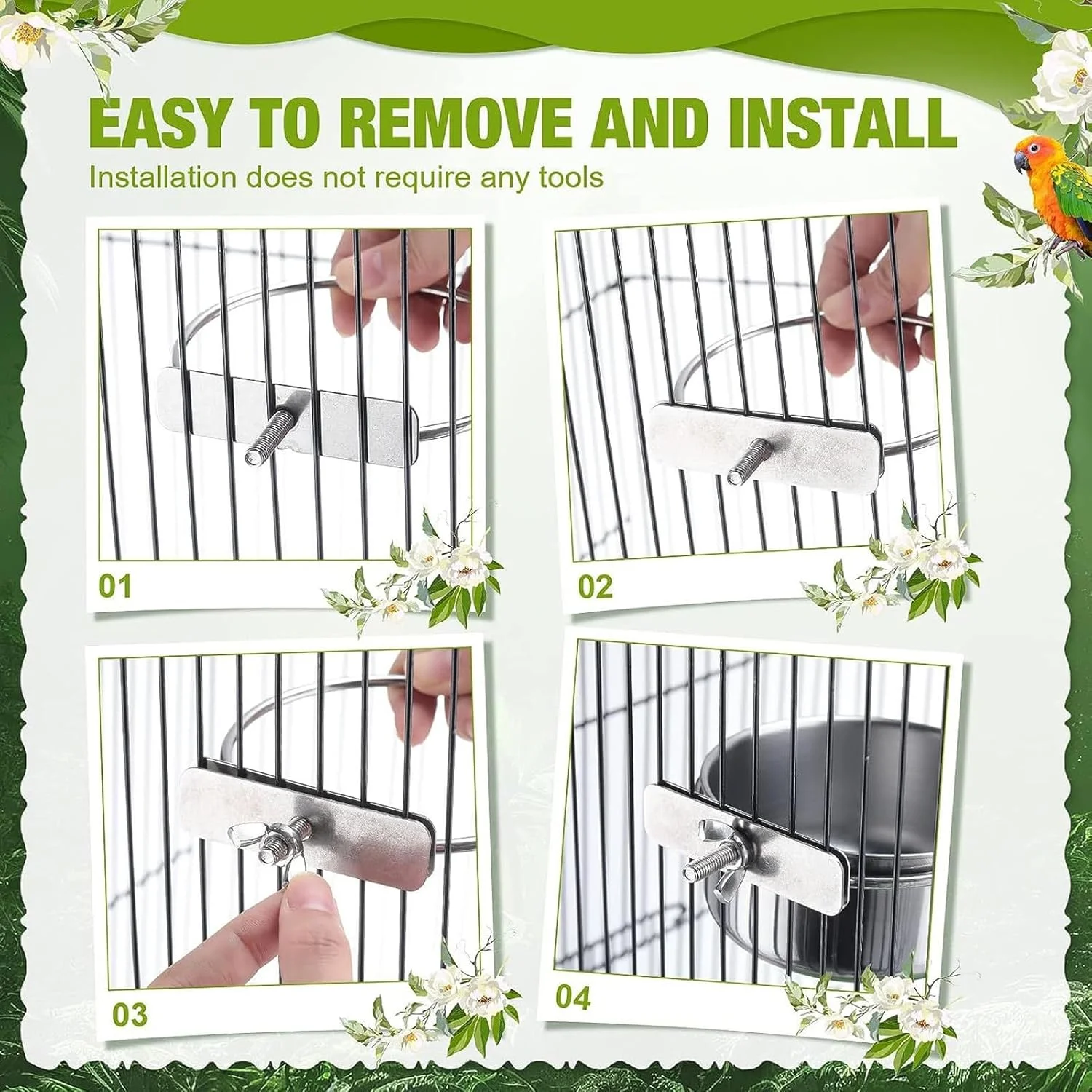 EASY TO REMOVE AND INSTALL

Installation does not require any tools

01

02

03

04