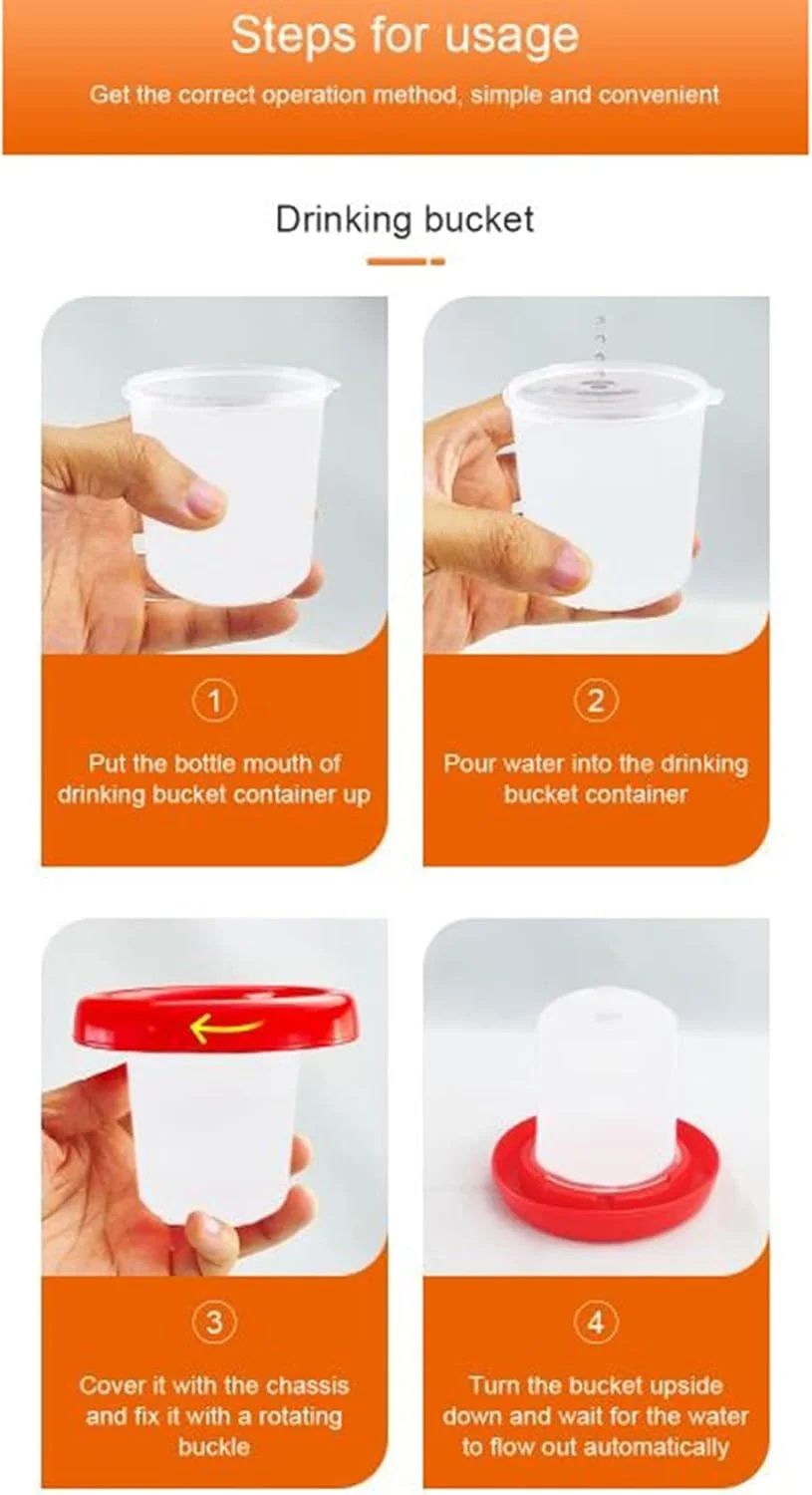 Steps for usage

Get the correct operation method, simple and convenient

Drinking bucket

①

Put the bottle mouth of drinking bucket container up

②

Pour water into the drinking bucket container

③

Cover it with the chassis and fix it with a rotating buckle

④

Turn the bucket upside down and wait for the water to flow out automatically