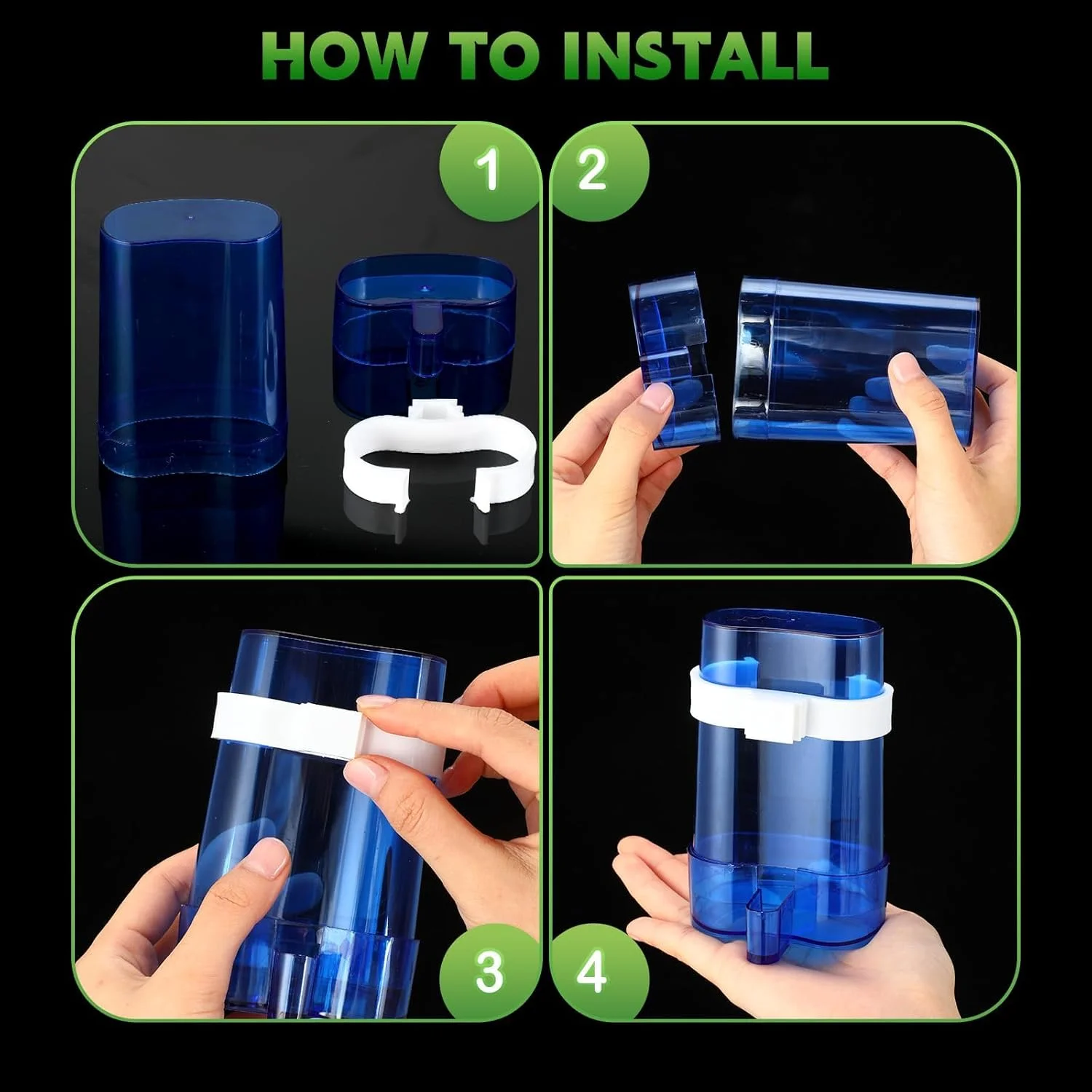 HOW TO INSTALL

1

2

3

4