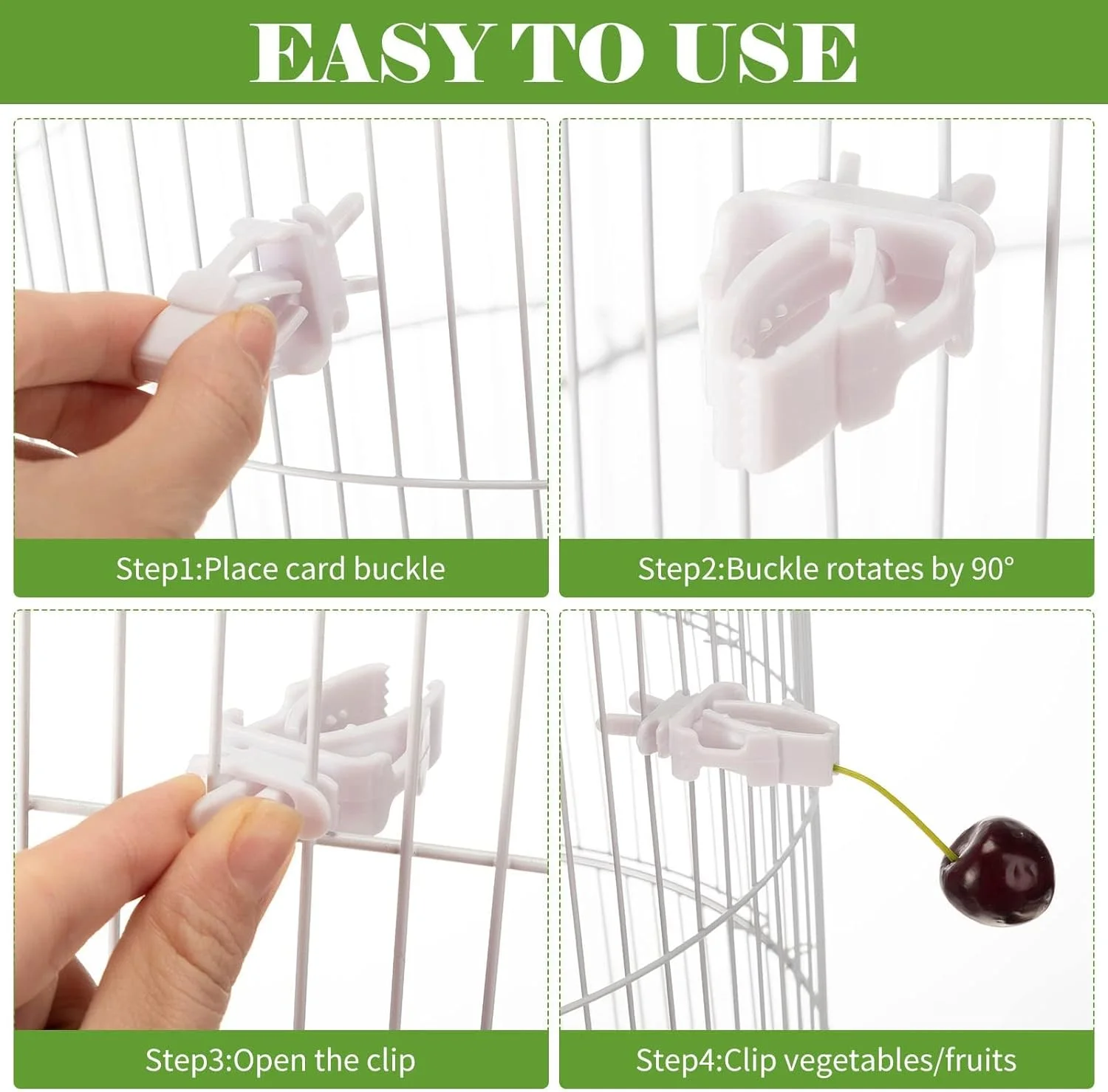 EASY TO USE

Step1:Place card buckle

Step2:Buckle rotates by 90°

Step3:Open the clip

Step4:Clip vegetables/fruits