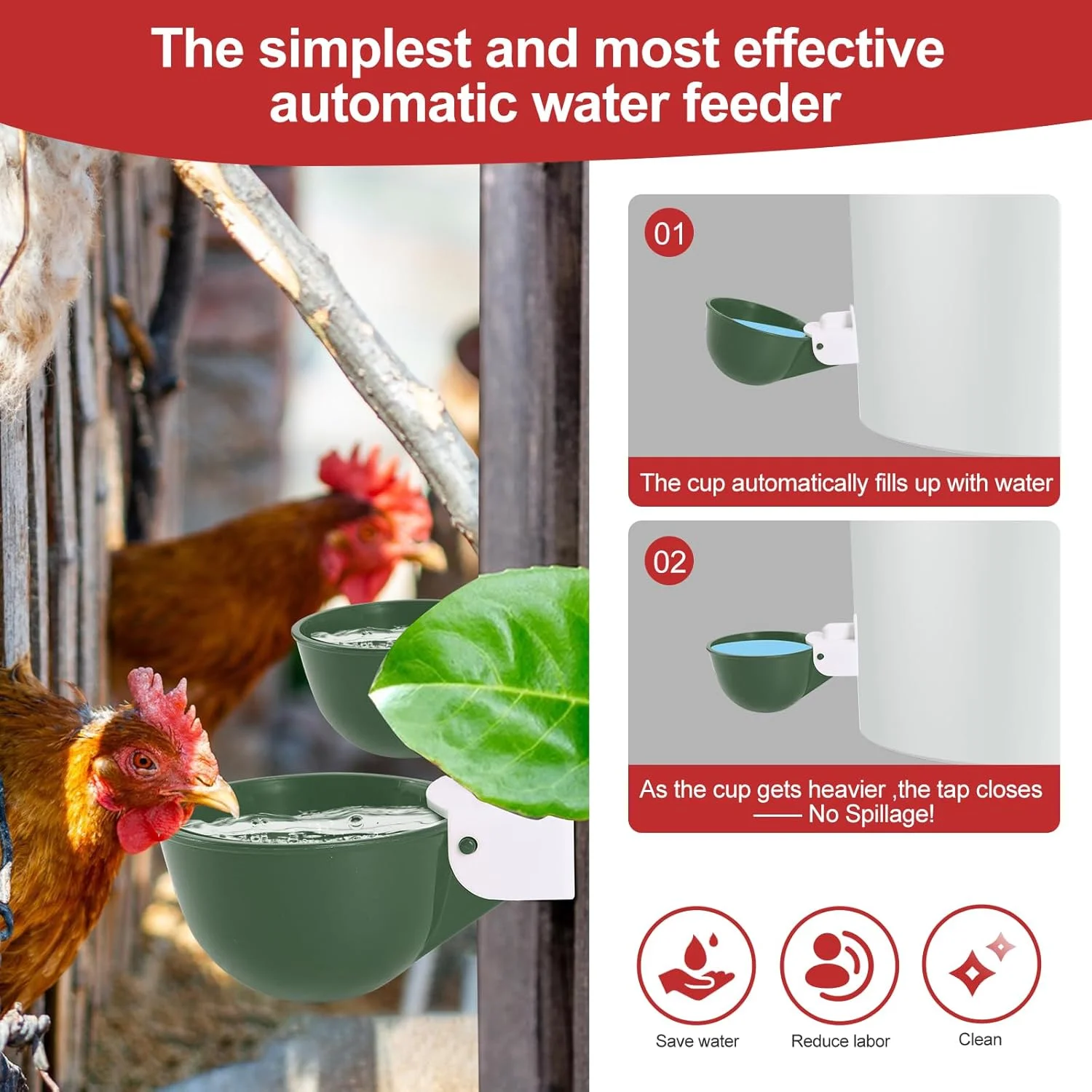 The simplest and most effective automatic water feeder

01

The cup automatically fills up with water

02

As the cup gets heavier ,the tap closes —— No Spillage!

Save water

Reduce labor

Clean