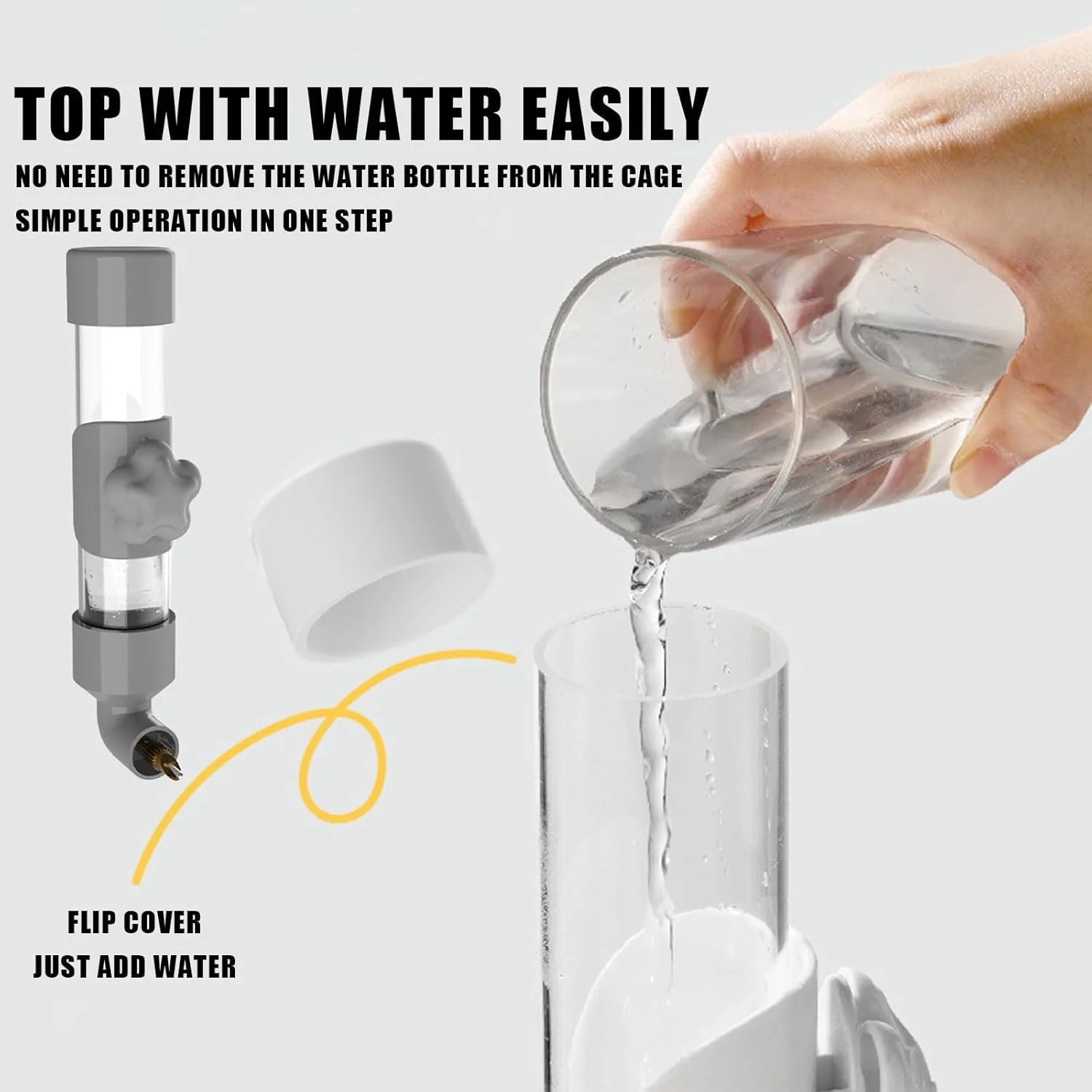 TOP WITH WATER EASILY

NO NEED TO REMOVE THE WATER BOTTLE FROM THE CAGE
SIMPLE OPERATION IN ONE STEP

FLIP COVER
JUST ADD WATER