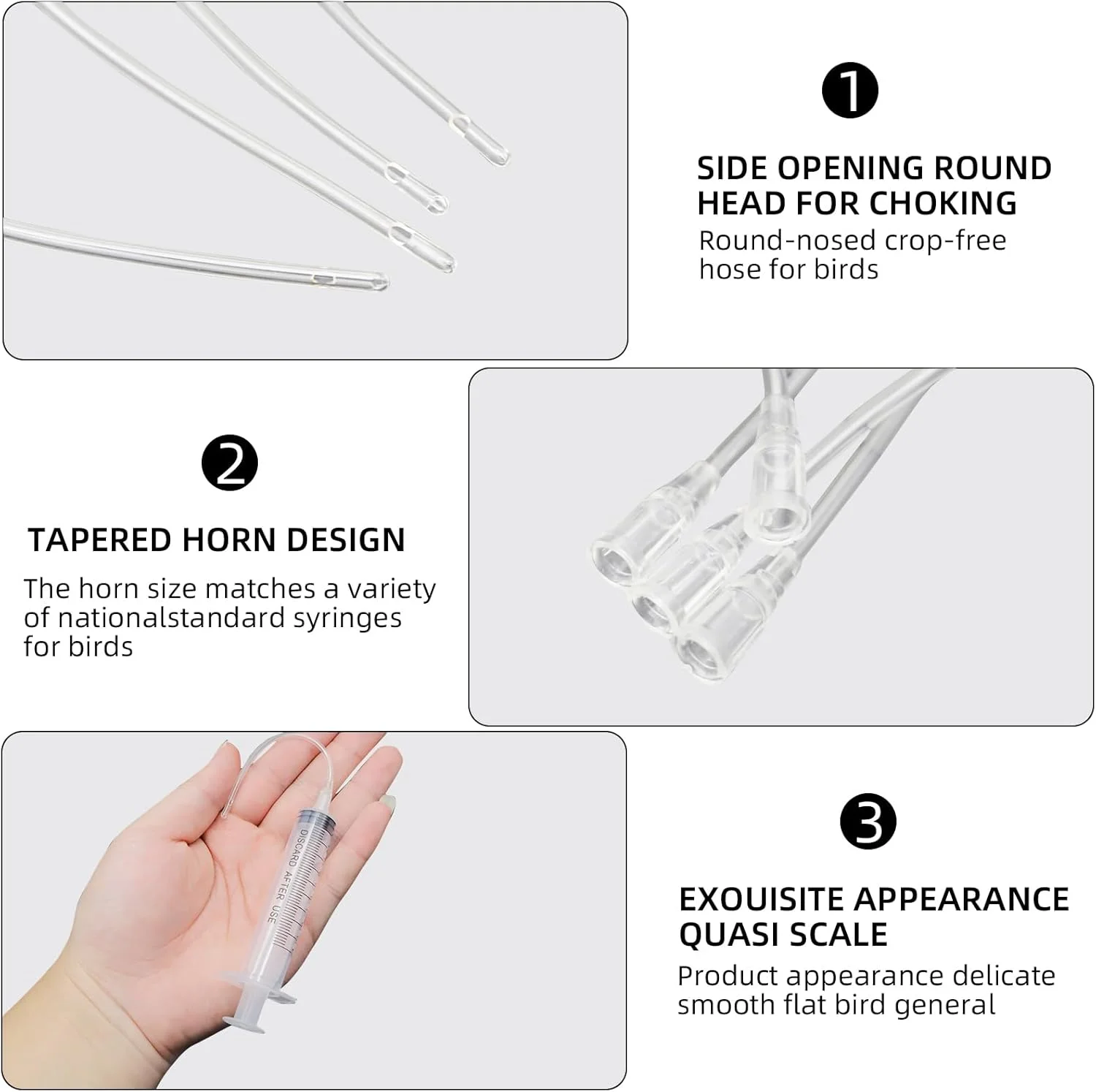 1

SIDE OPENING ROUND HEAD FOR CHOKING

Round-nosed crop-free hose for birds

2

TAPERED HORN DESIGN

The horn size matches a variety of nationalstandard syringes for birds

DISCARD AFTER USE

3

EXOUISITE APPEARANCE QUASI SCALE

Product appearance delicate smooth flat bird general