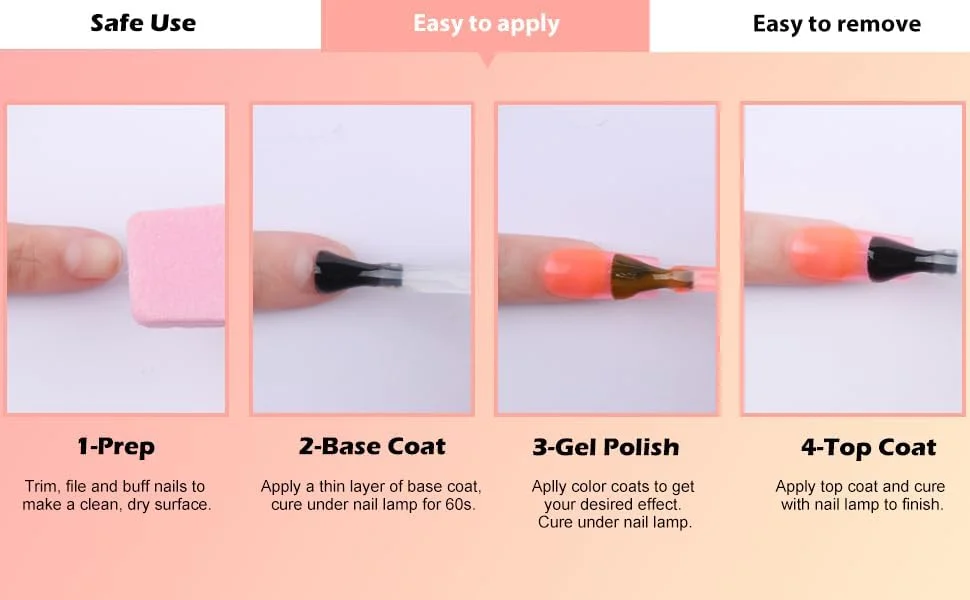 Safe Use
Easy to apply
Easy to remove

1-Prep
Trim, file and buff nails to make a clean, dry surface.

2-Base Coat
Apply a thin layer of base coat, cure under nail lamp for 60s.

3-Gel Polish
Aplly color coats to get your desired effect. Cure under nail lamp.

4-Top Coat
Apply top coat and cure with nail lamp to finish.