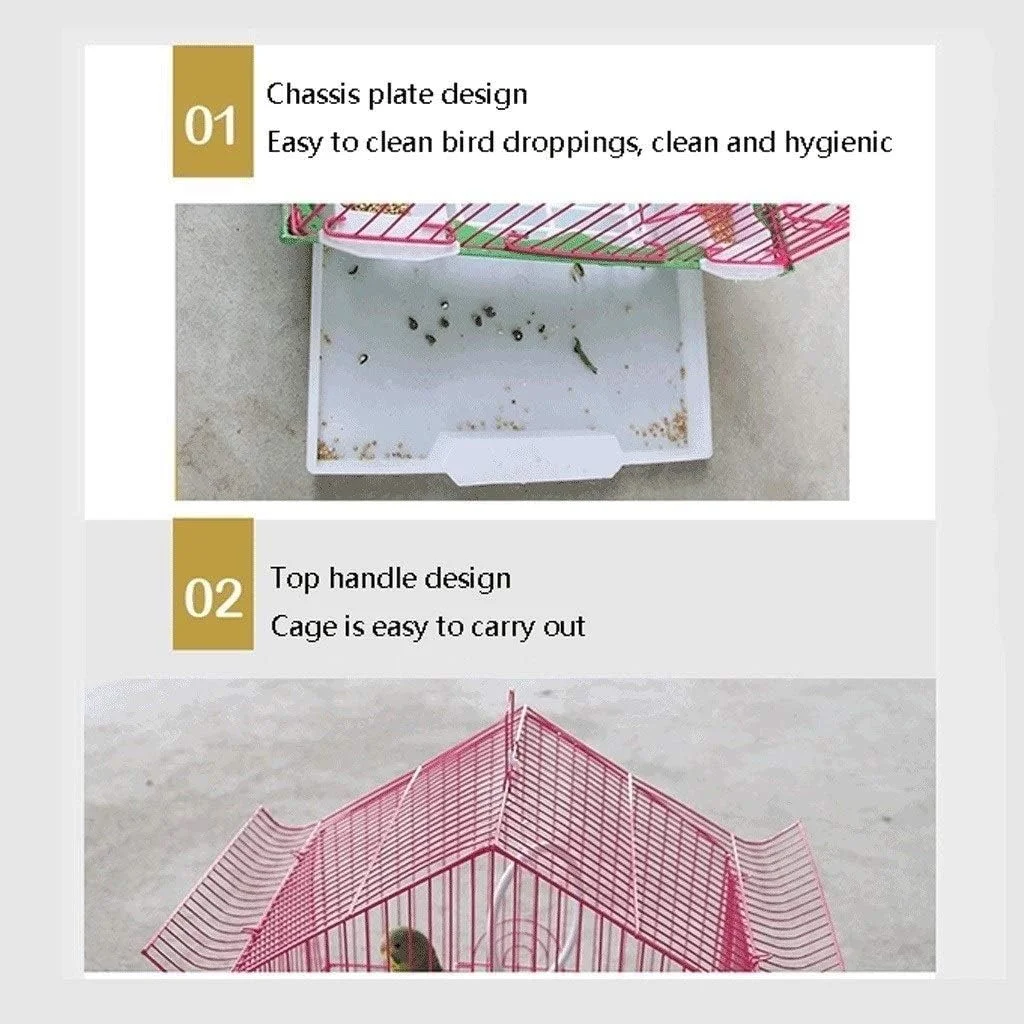 01

Chassis plate design
Easy to clean bird droppings, clean and hygienic

02

Top handle design
Cage is easy to carry out