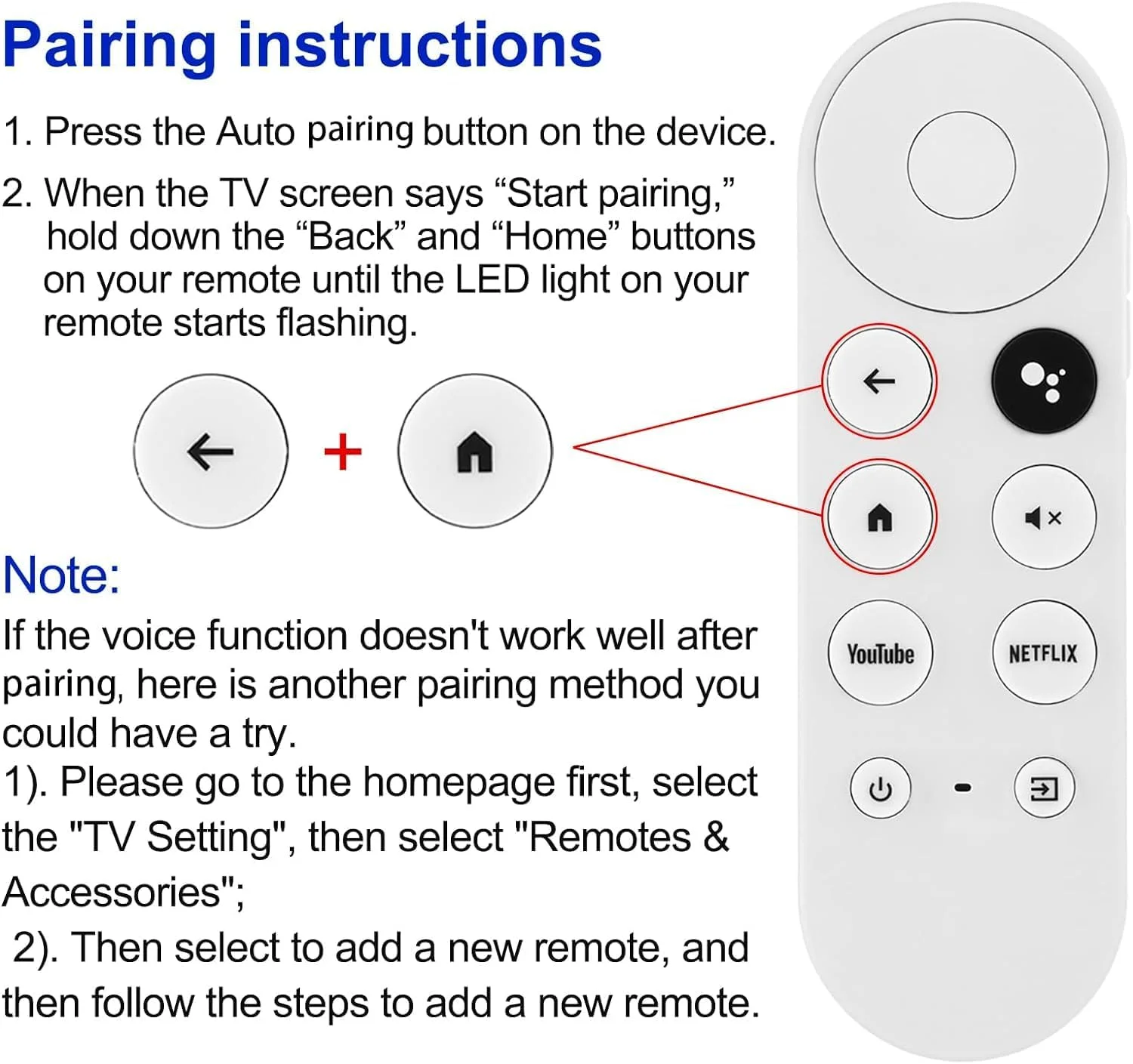 Pairing instructions

1. Press the Auto pairing button on the device.

2. When the TV screen says “Start pairing,” hold down the “Back” and “Home” buttons on your remote until the LED light on your remote starts flashing.

+

Note:

If the voice function doesn't work well after pairing, here is another pairing method you could have a try.
1). Please go to the homepage first, select the "TV Setting", then select "Remotes & Accessories";
2). Then select to add a new remote, and then follow the steps to add a new remote.

YouTube

NETFLIX