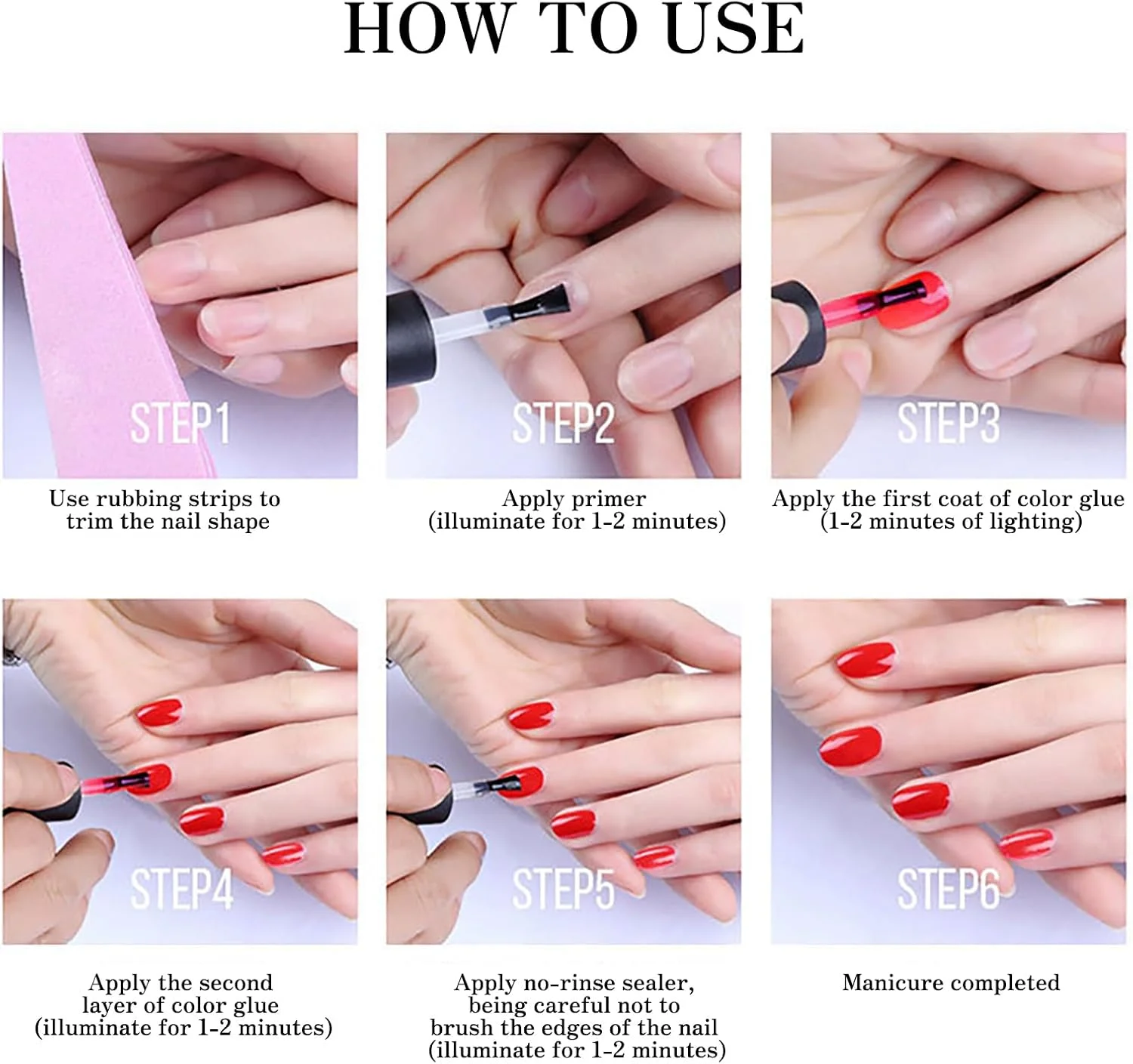 HOW TO USE

STEP1

Use rubbing strips to trim the nail shape

STEP2

Apply primer (illuminate for 1-2 minutes)

STEP3

Apply the first coat of color glue (1-2 minutes of lighting)

STEP4

Apply the second layer of color glue (illuminate for 1-2 minutes)

STEP5

Apply no-rinse sealer, being careful not to brush the edges of the nail (illuminate for 1-2 minutes)

STEP6

Manicure completed