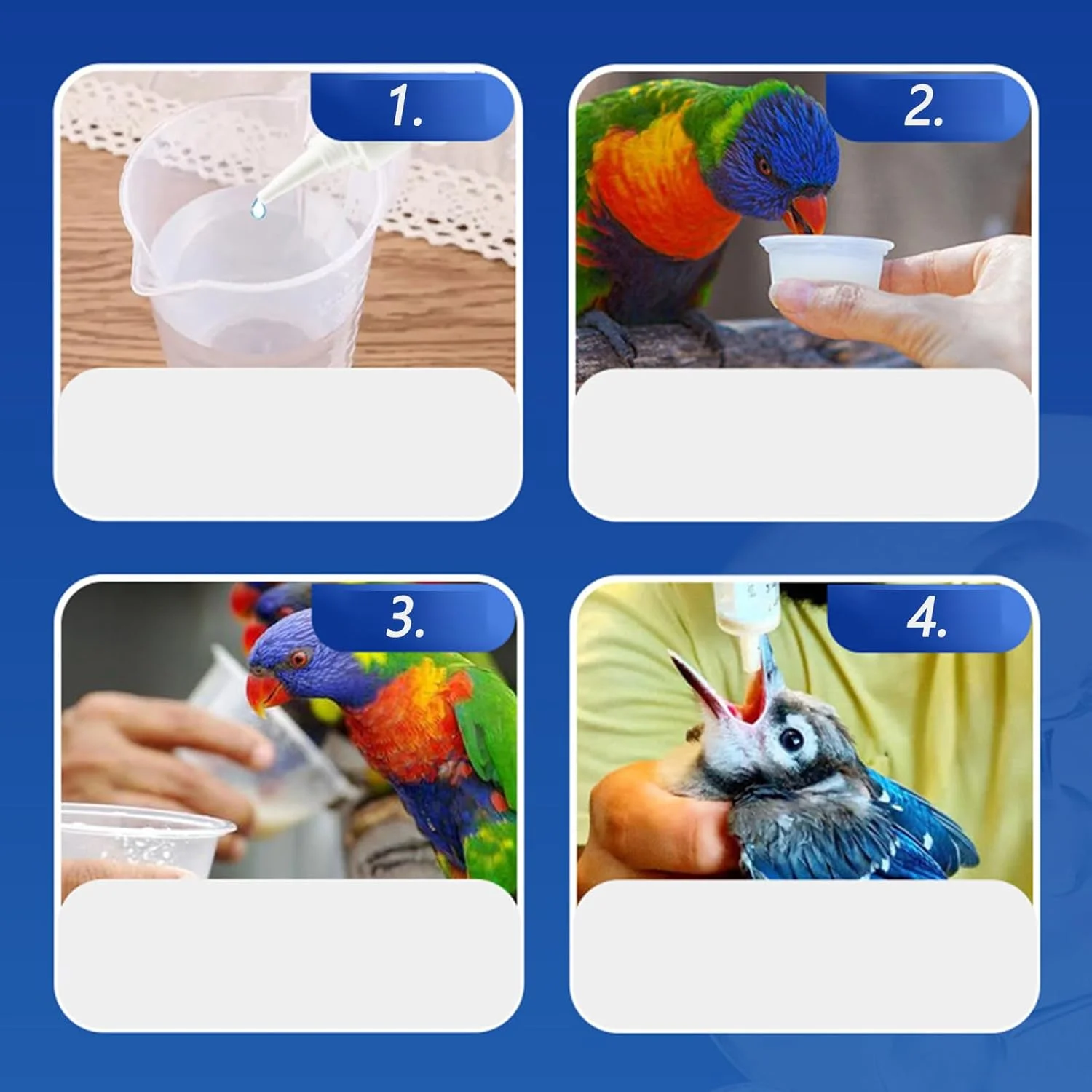 1.

2.

3.

4.