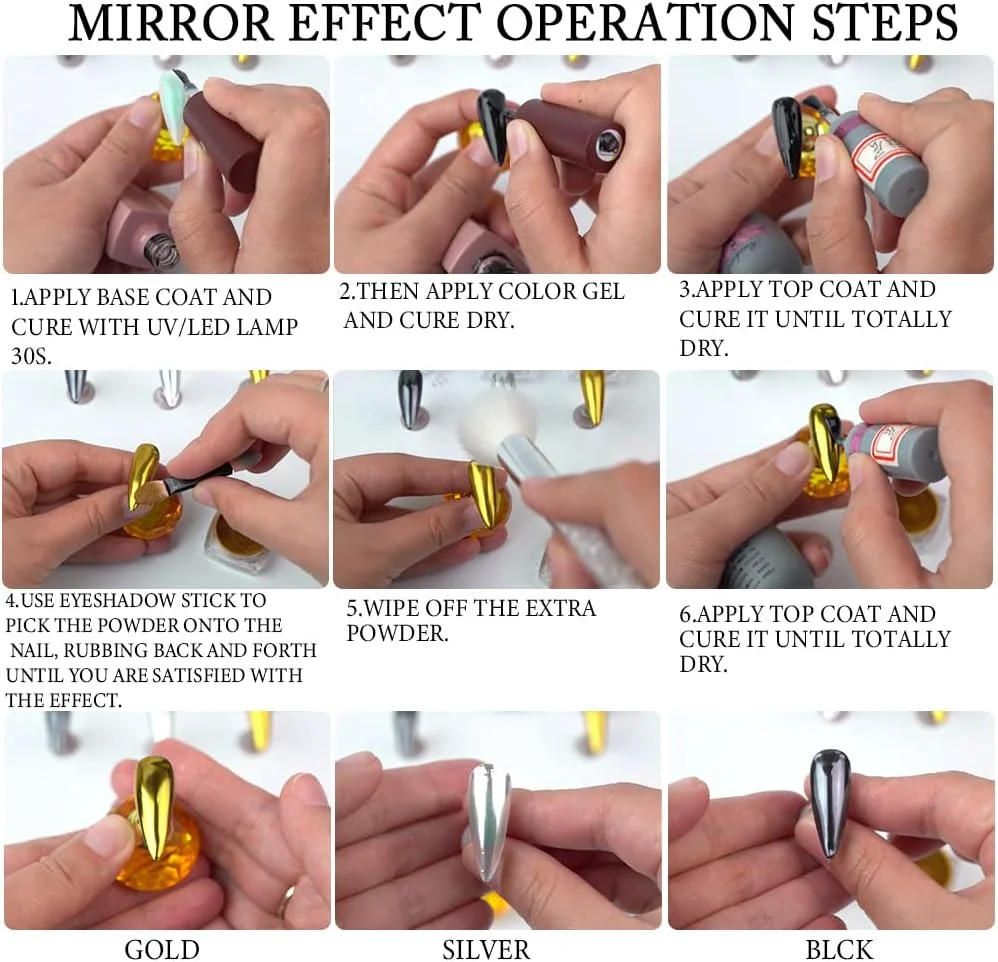 MIRROR EFFECT OPERATION STEPS

1.APPLY BASE COAT AND CURE WITH UV/LED LAMP 30S.

2.THEN APPLY COLOR GEL AND CURE DRY.

3.APPLY TOP COAT AND CURE IT UNTIL TOTALLY DRY.

4.USE EYESHADOW STICK TO PICK THE POWDER ONTO THE NAIL, RUBBING BACK AND FORTH UNTIL YOU ARE SATISFIED WITH THE EFFECT.

5.WIPE OFF THE EXTRA POWDER.

6.APPLY TOP COAT AND CURE IT UNTIL TOTALLY DRY.

GOLD

SILVER

BLCK