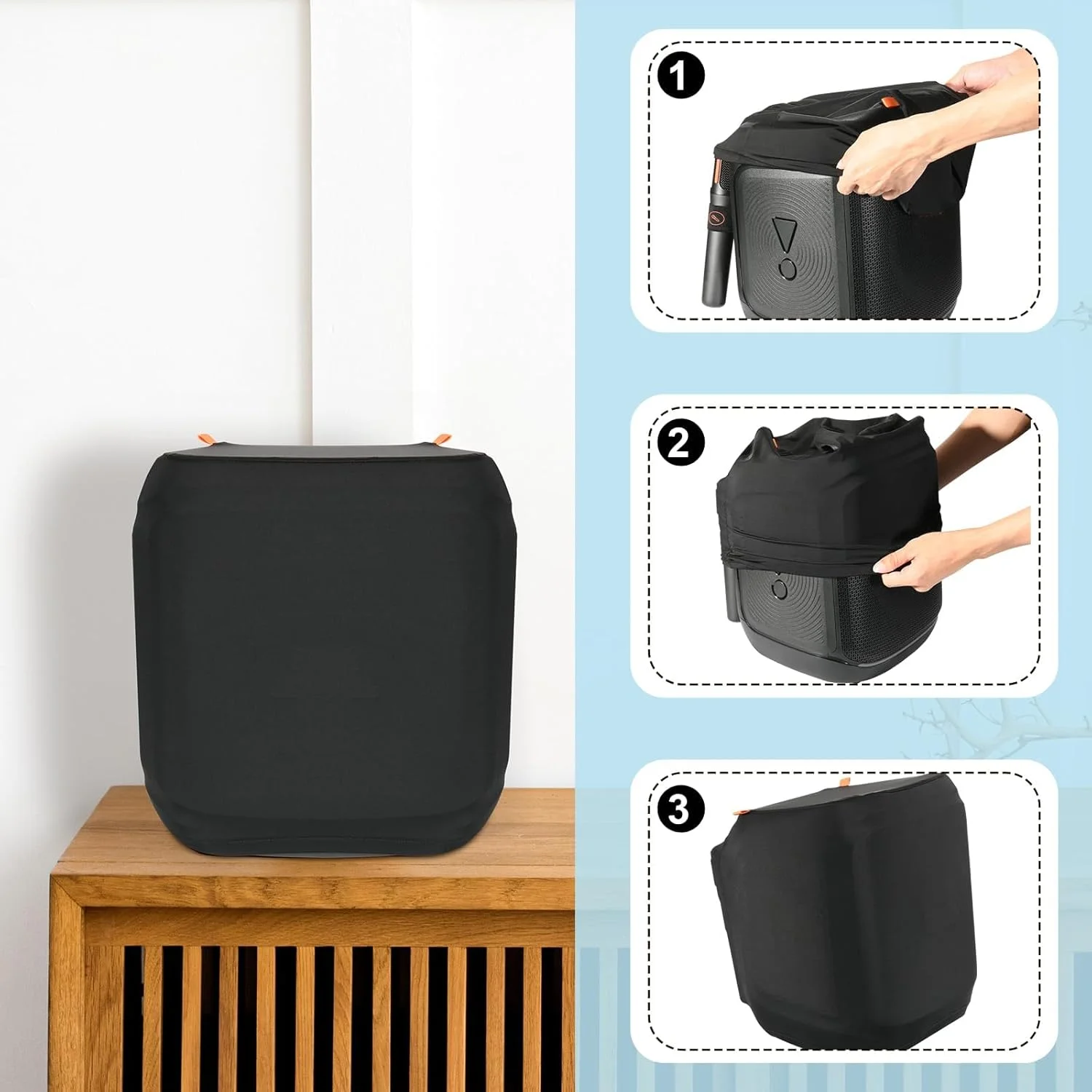 1

2

3