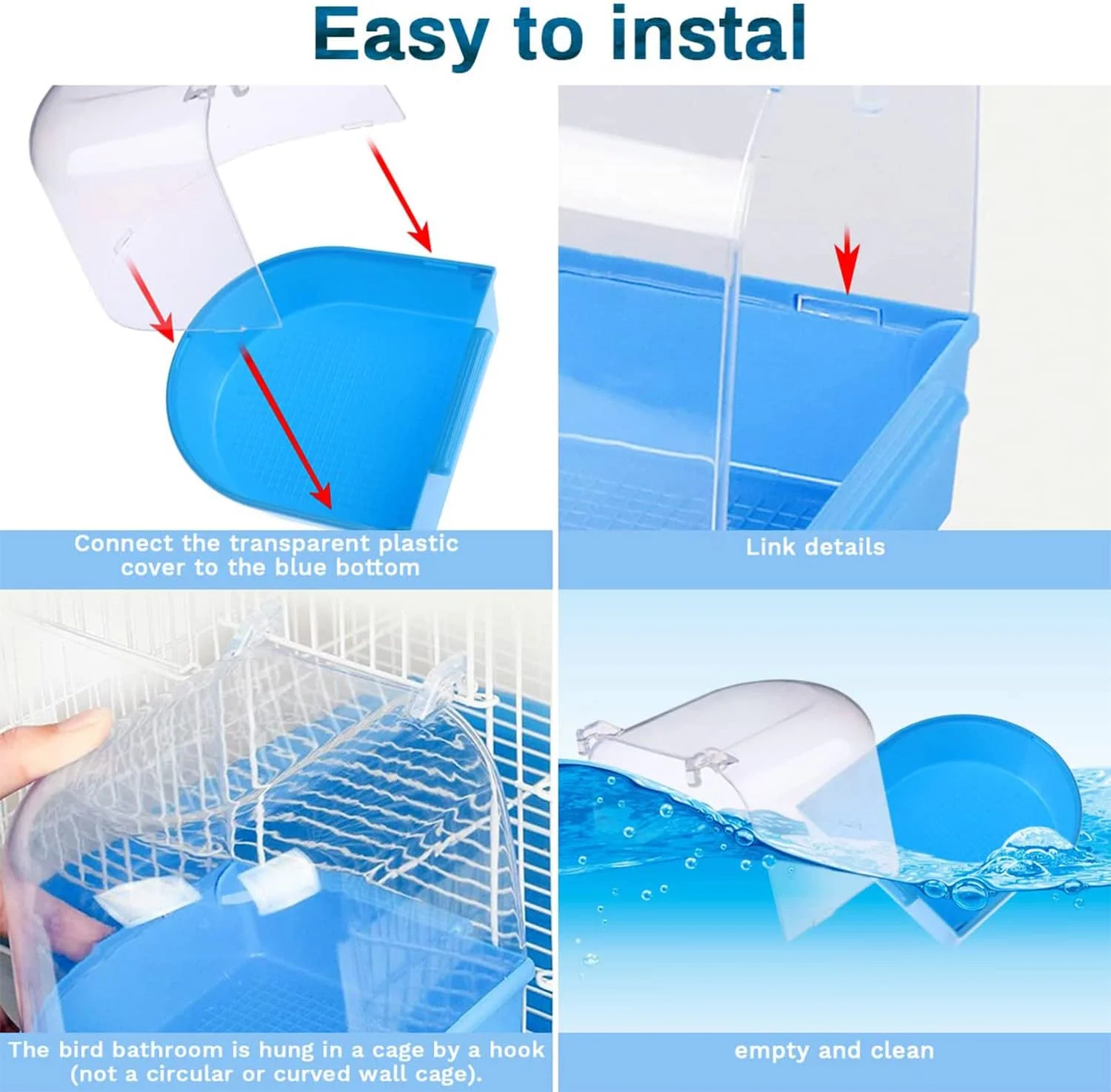 Easy to instal

Connect the transparent plastic cover to the blue bottom

Link details

The bird bathroom is hung in a cage by a hook (not a circular or curved wall cage).

empty and clean