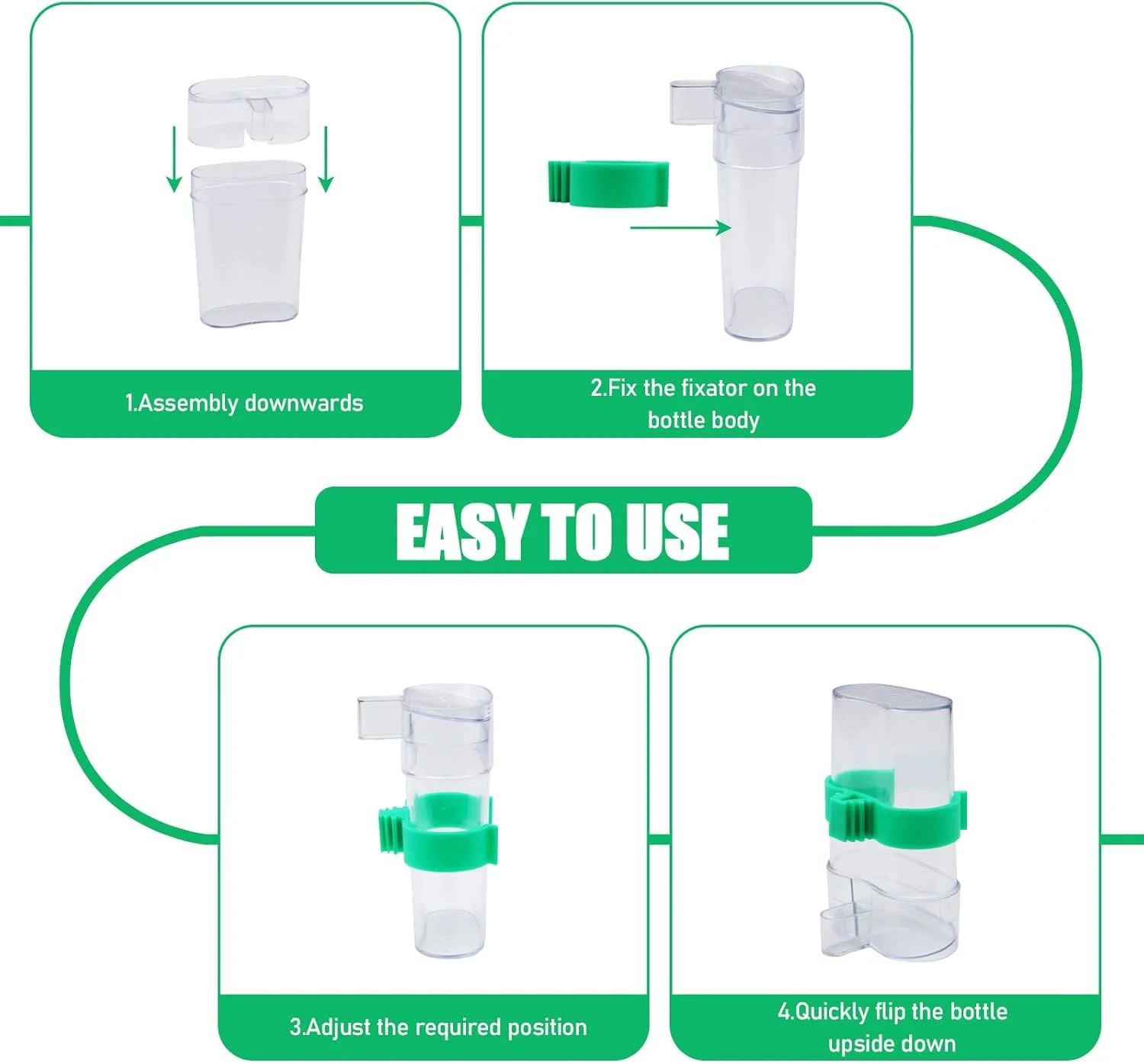 1.Assembly downwards

2.Fix the fixator on the bottle body

EASY TO USE

3.Adjust the required position

4.Quickly flip the bottle upside down