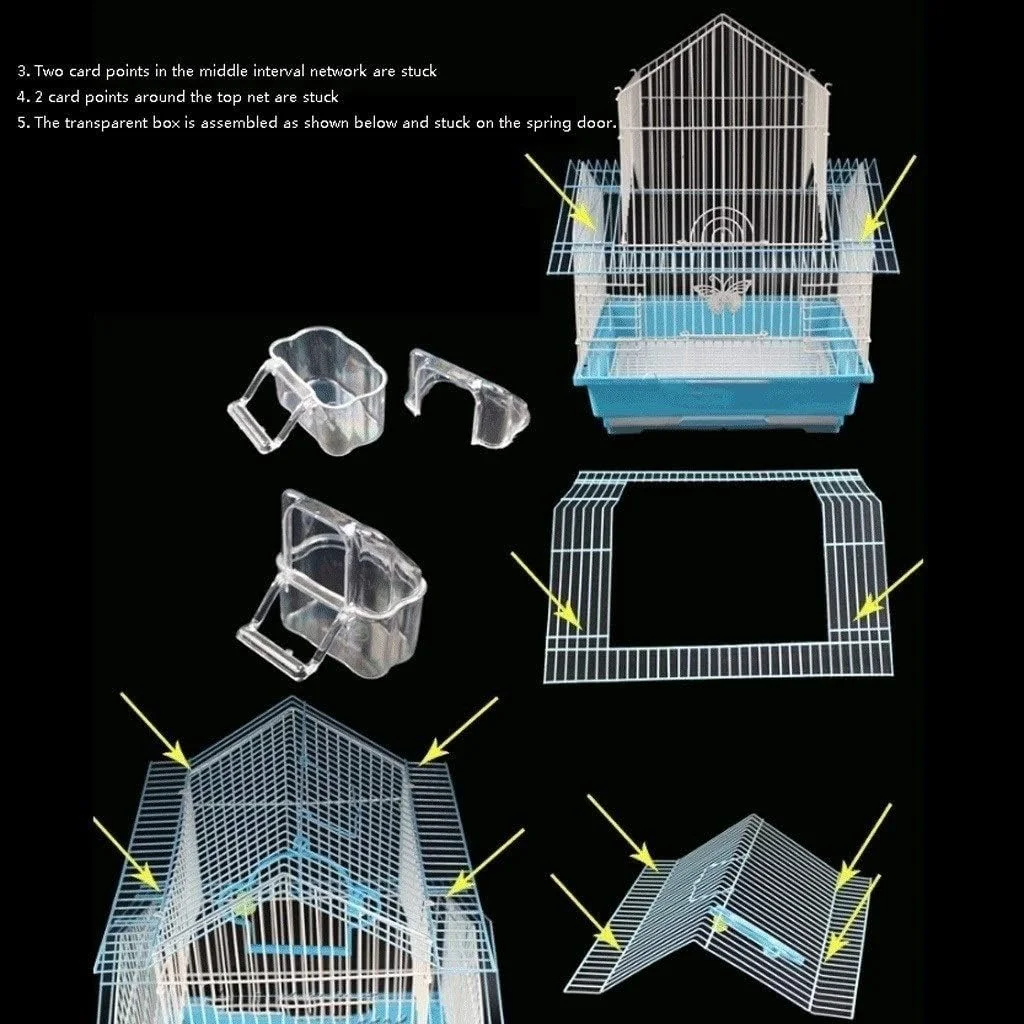 3. Two card points in the middle interval network are stuck
4. 2 card points around the top net are stuck
5. The transparent box is assembled as shown below and stuck on the spring door.