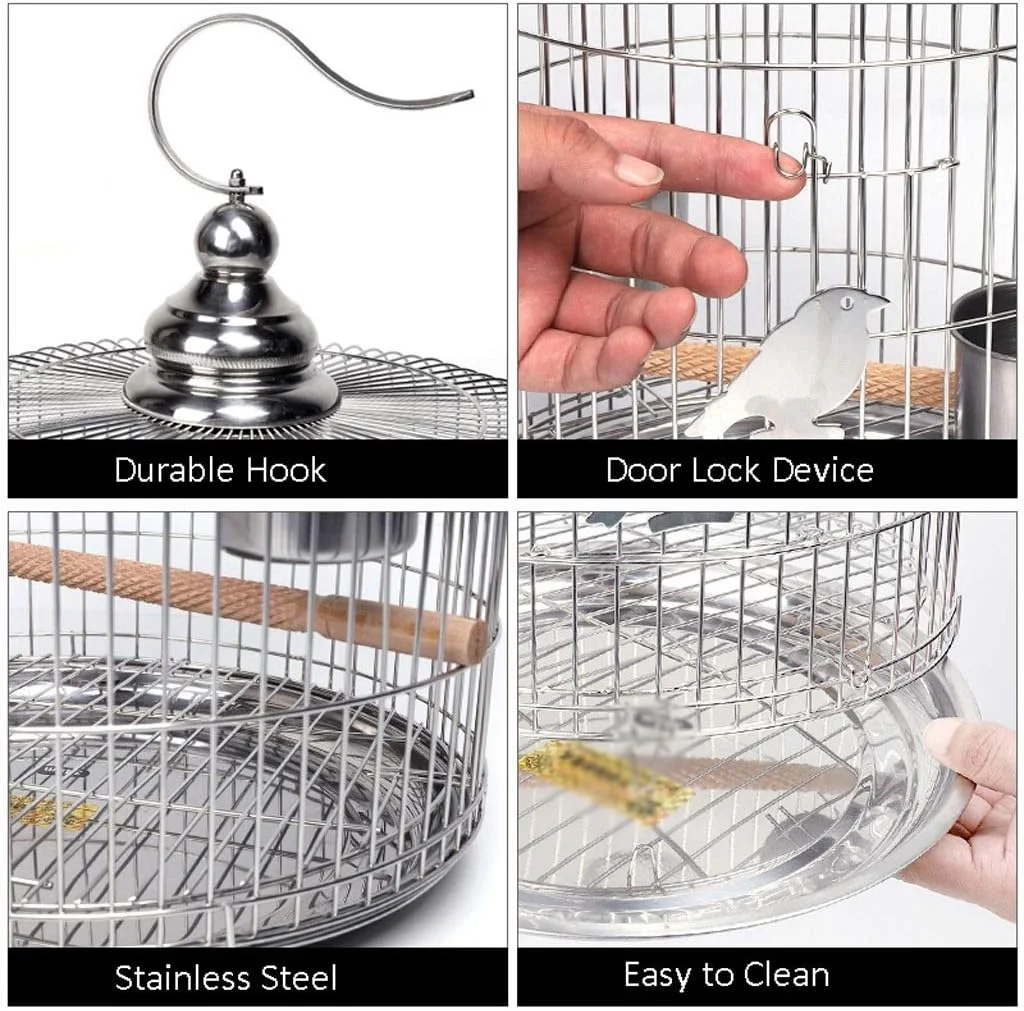 Durable Hook

Door Lock Device

Stainless Steel

Easy to Clean