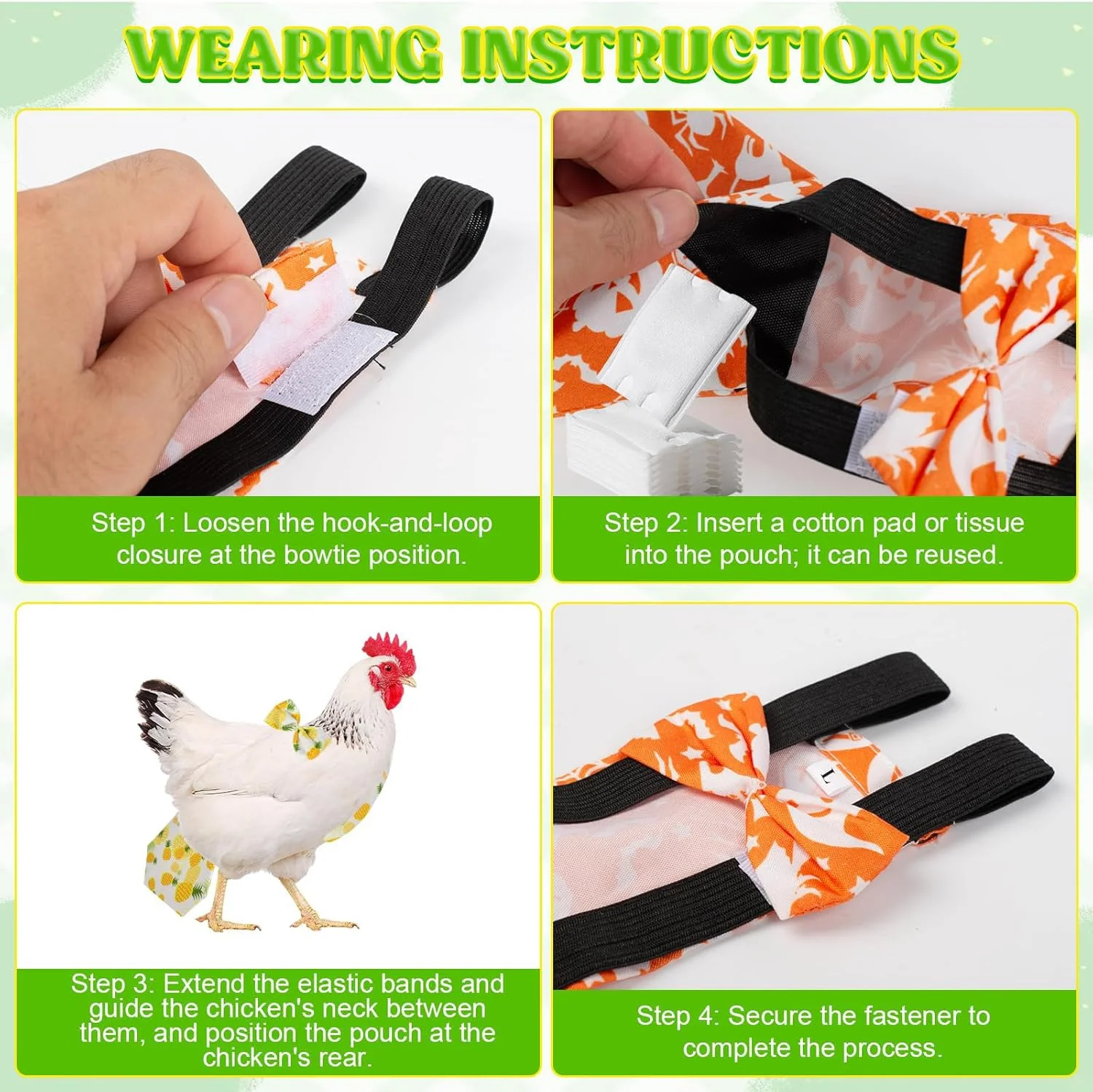 WEARING INSTRUCTIONS

Step 1: Loosen the hook-and-loop closure at the bowtie position.

Step 2: Insert a cotton pad or tissue into the pouch; it can be reused.

Step 3: Extend the elastic bands and guide the chicken's neck between them, and position the pouch at the chicken's rear.

L

Step 4: Secure the fastener to complete the process.