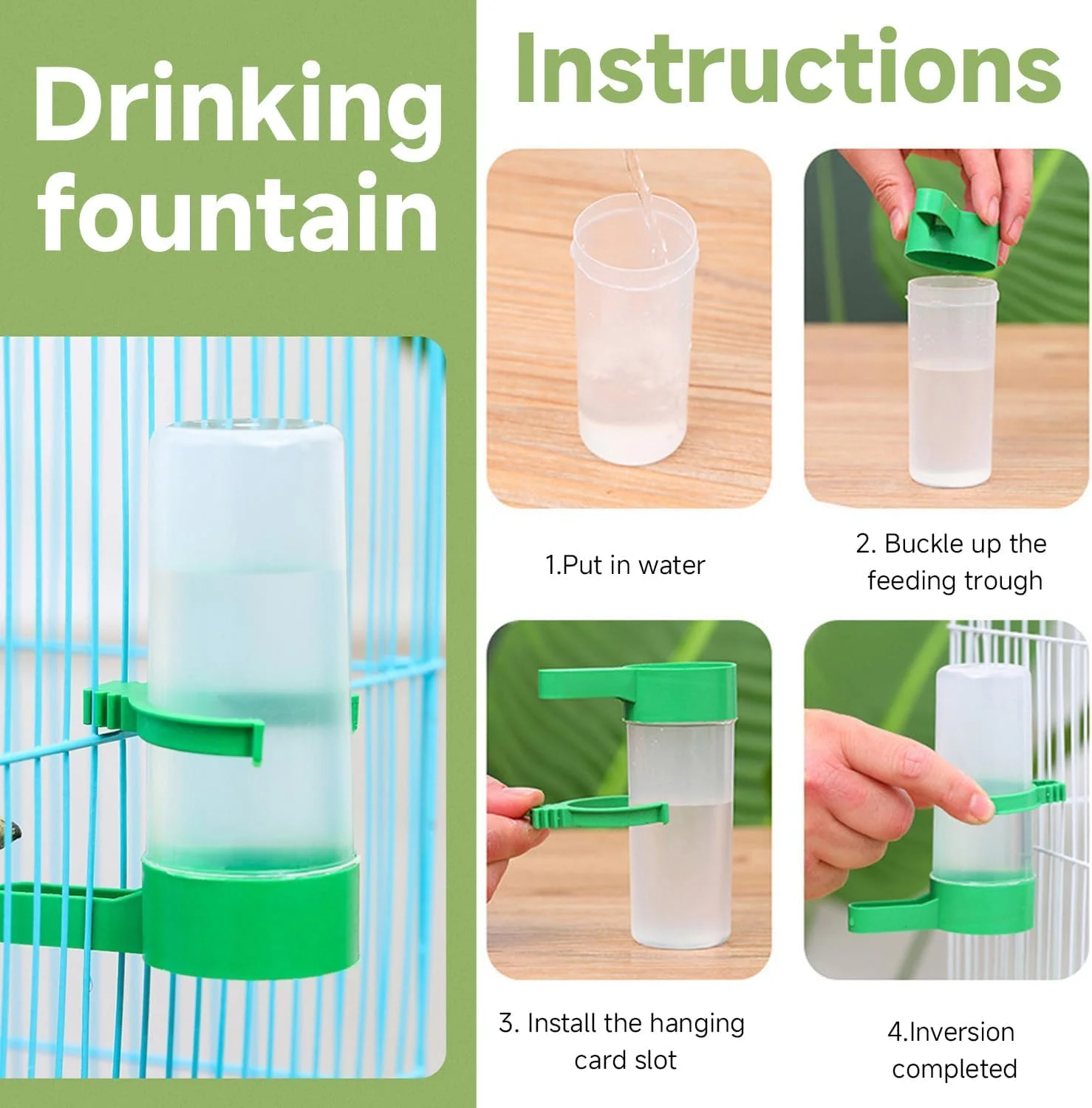 Drinking fountain

Instructions

1.Put in water

2. Buckle up the feeding trough

3. Install the hanging card slot

4.Inversion completed