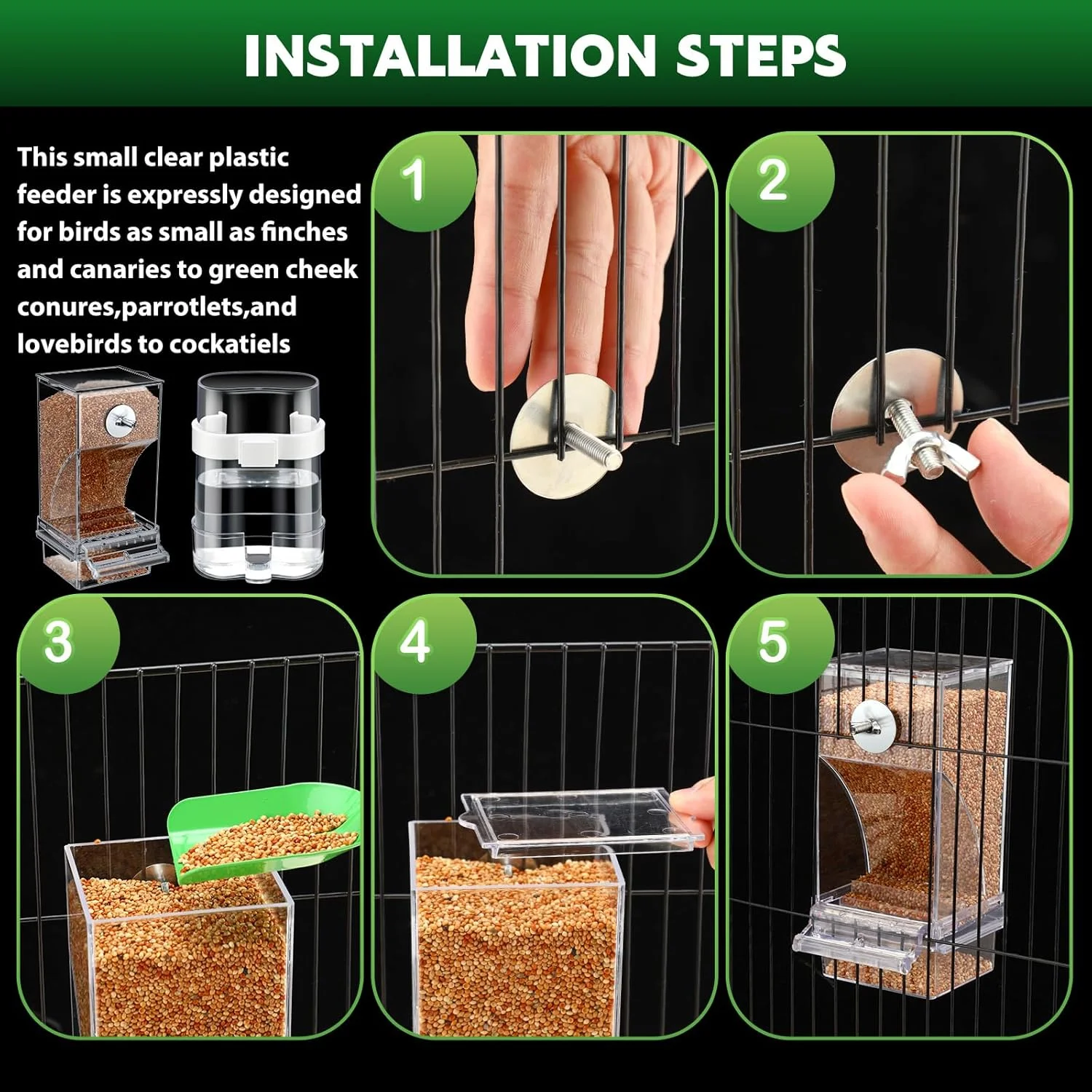 INSTALLATION STEPS

This small clear plastic feeder is expressly designed for birds as small as finches and canaries to green cheek conures,parrotlets,and lovebirds to cockatiels

1

2

3

4

5