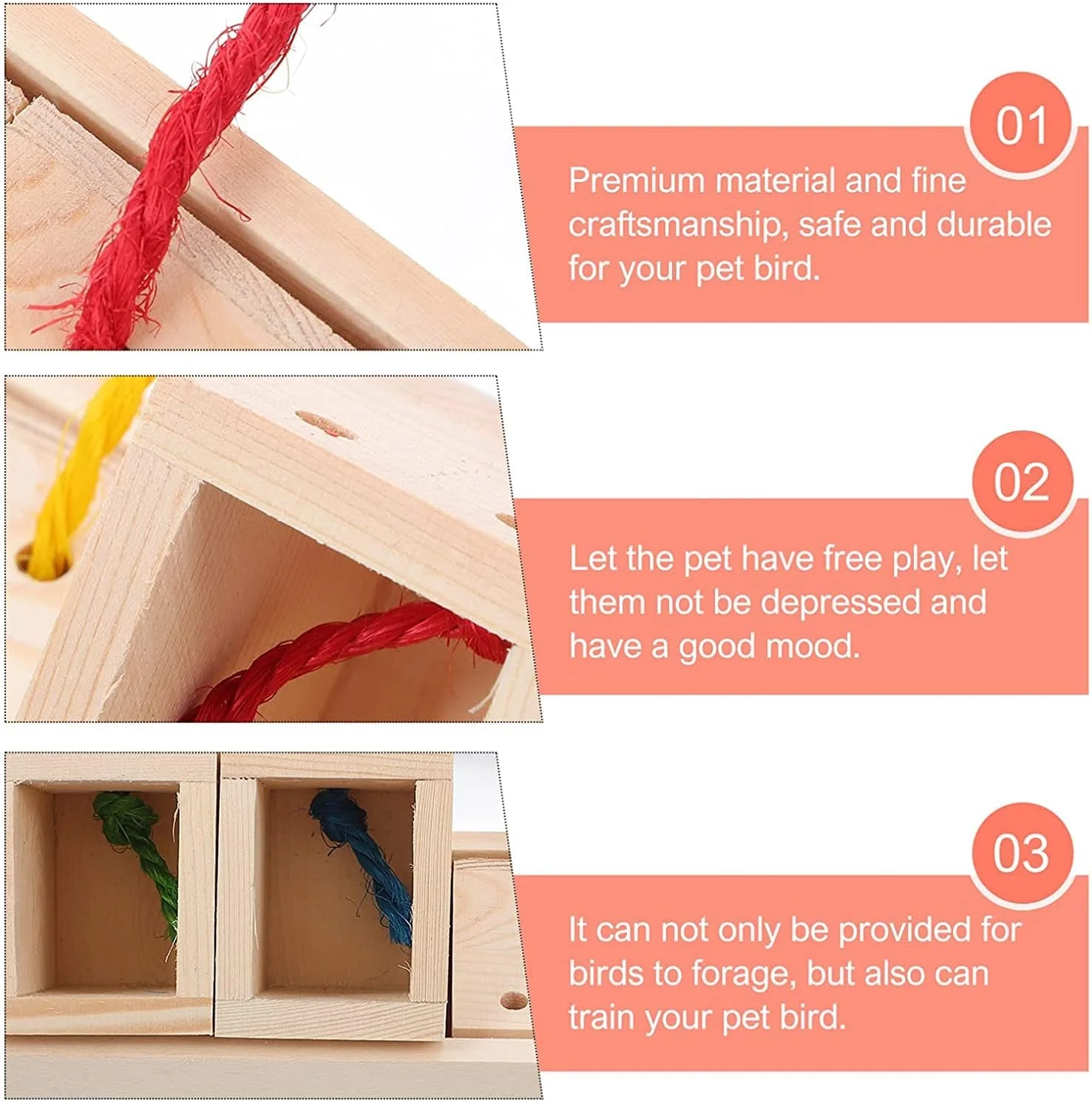 01

Premium material and fine craftsmanship, safe and durable for your pet bird.

02

Let the pet have free play, let them not be depressed and have a good mood.

03

It can not only be provided for birds to forage, but also can train your pet bird.