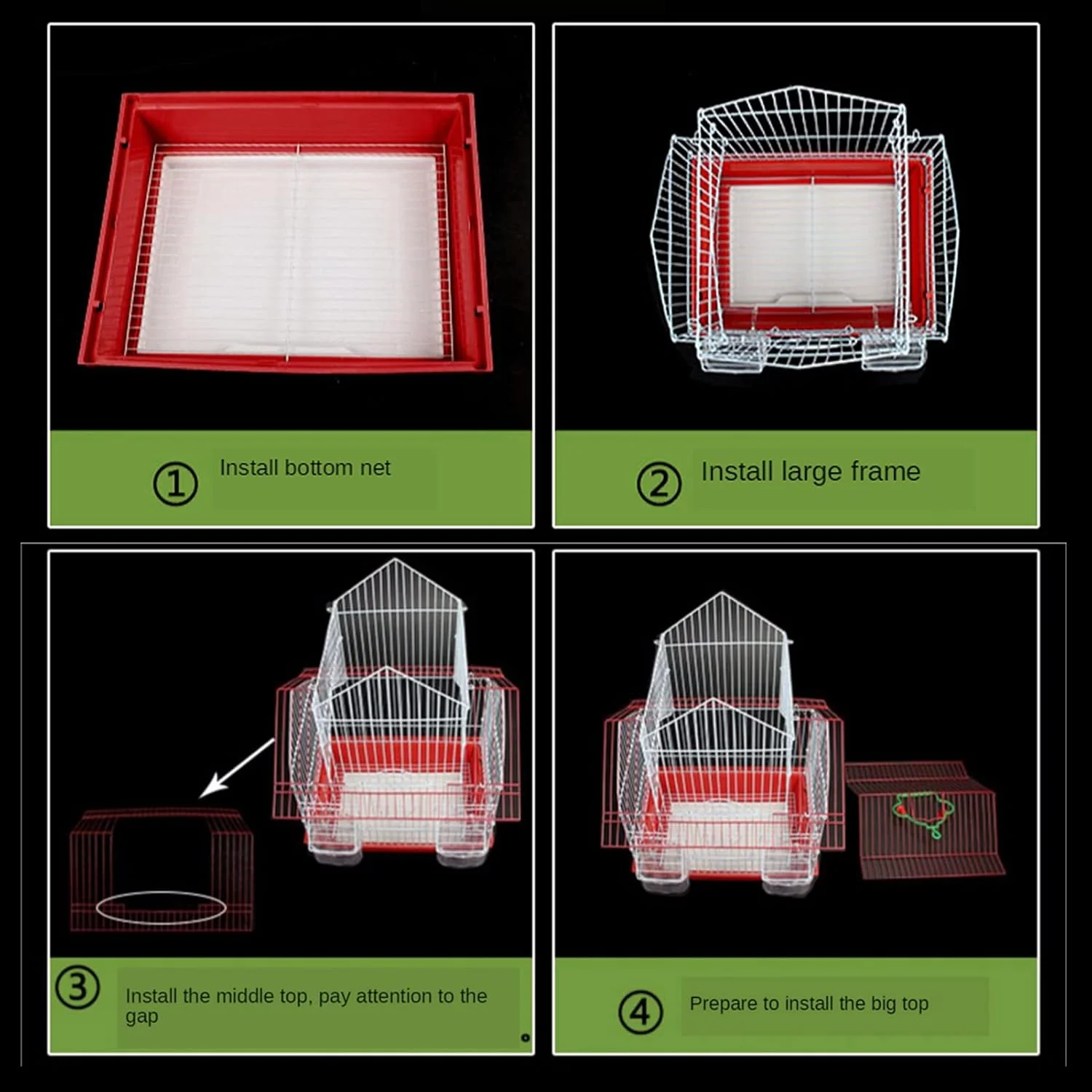 ① Install bottom net

② Install large frame

③ Install the middle top, pay attention to the gap

④ Prepare to install the big top