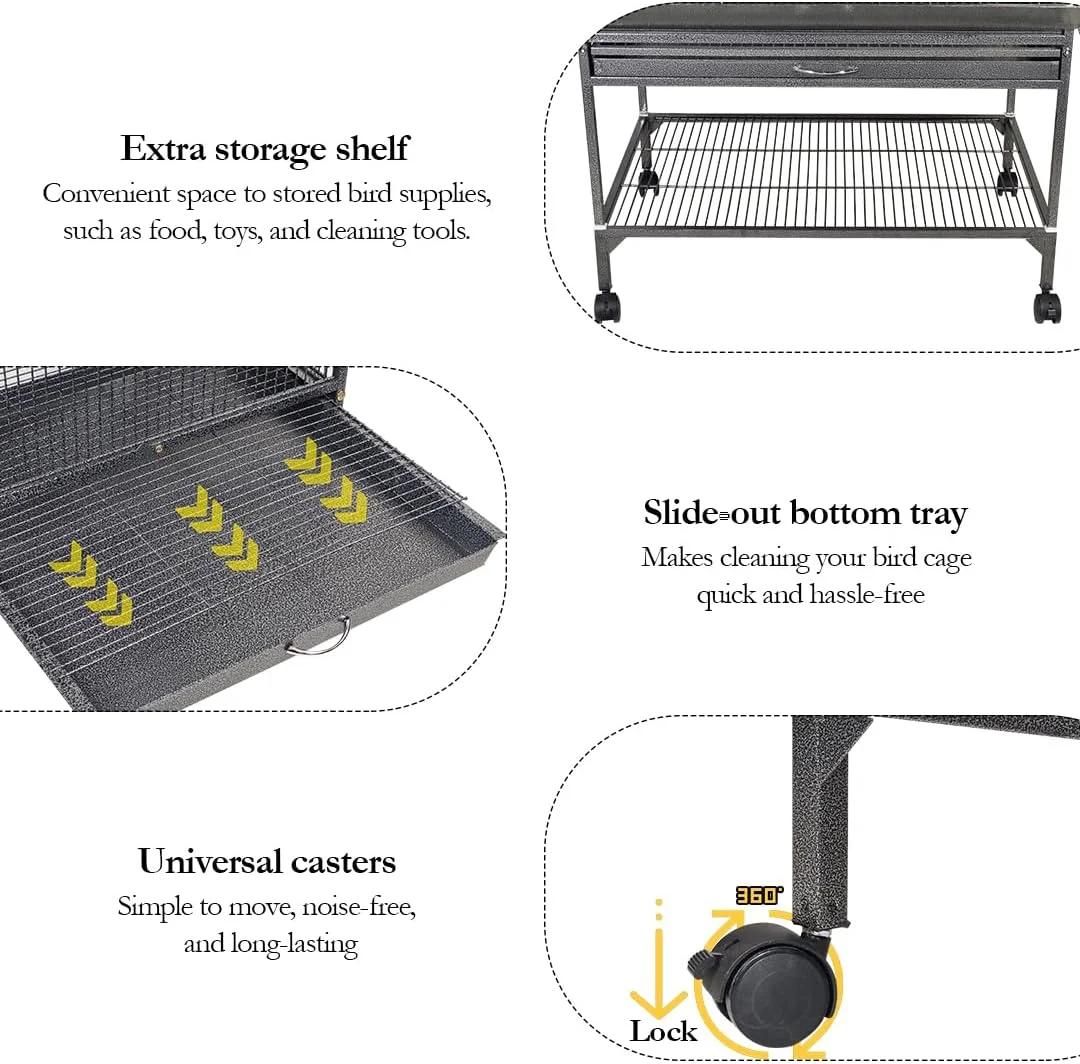 Extra storage shelf
Convenient space to stored bird supplies, such as food, toys, and cleaning tools.

Slide-out bottom tray
Makes cleaning your bird cage quick and hassle-free

Universal casters
Simple to move, noise-free, and long-lasting

360°

Lock